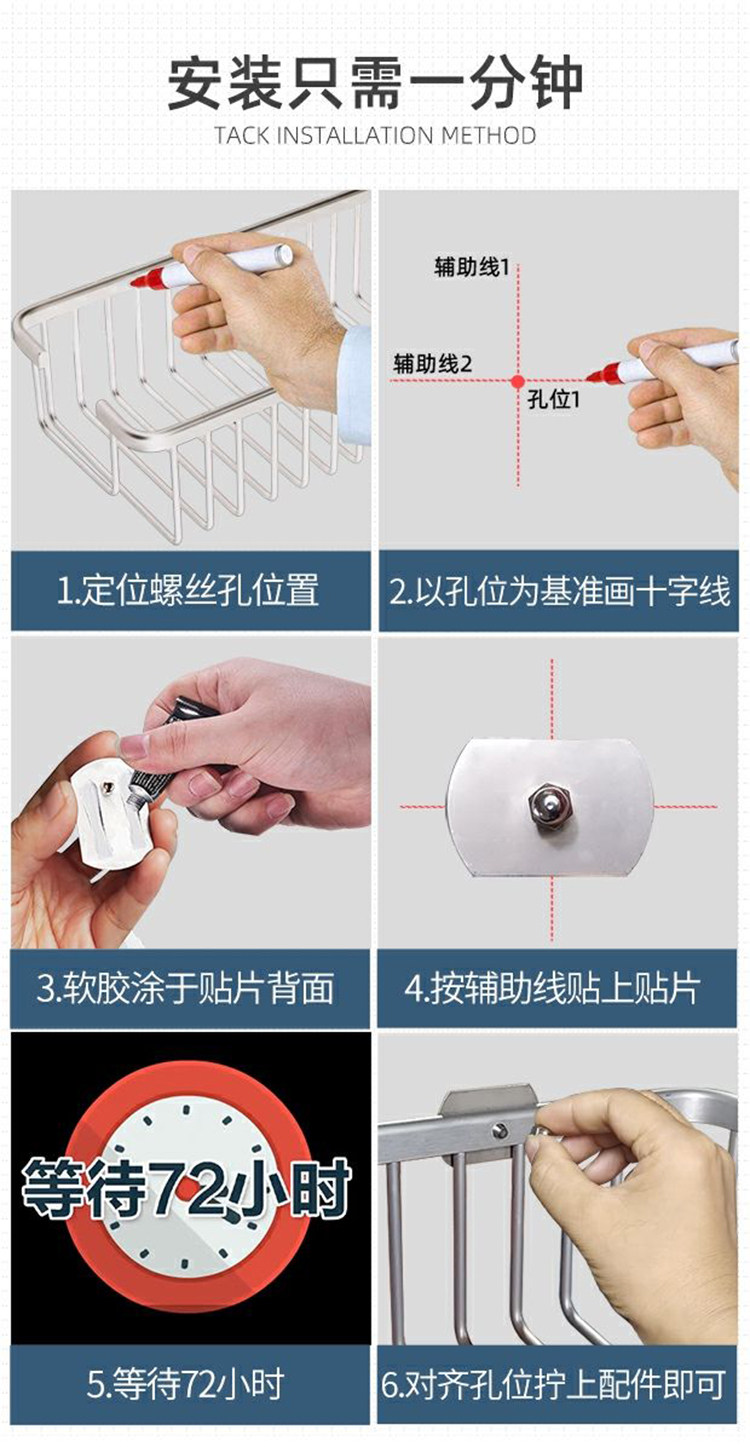 安装只需一分钟
TACK INSTALLATION METHOD

1.定位螺丝孔位置

辅助线1
辅助线2
孔位1

2.以孔位为基准画十字线

3.软胶涂于贴片背面

4.按辅助线贴上贴片

等待72小时

5.等待72小时

6.对齐孔位拧上配件即可