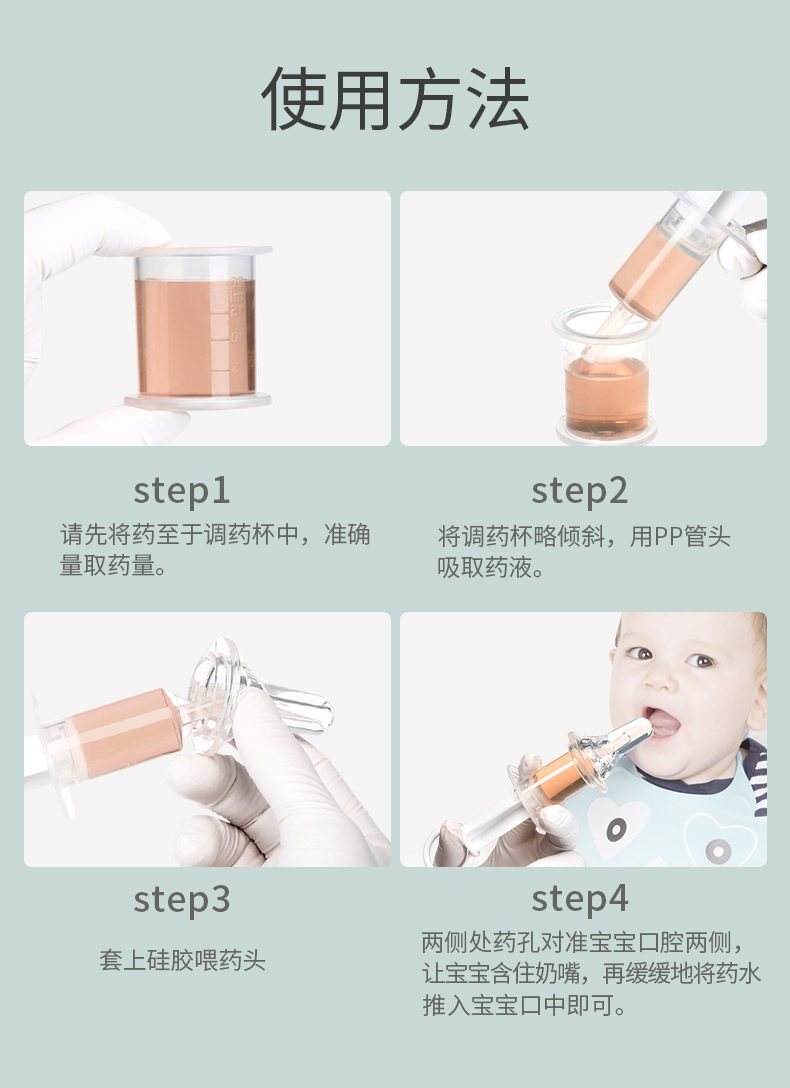 使用方法

step1
请先将药至于调药杯中，准确量取药量。

step2
将调药杯略倾斜，用PP管头吸取药液。

step3
套上硅胶喂药头

step4
两侧处药孔对准宝宝口腔两侧，让宝宝含住奶嘴，再缓缓地将药水推入宝宝口中即可。