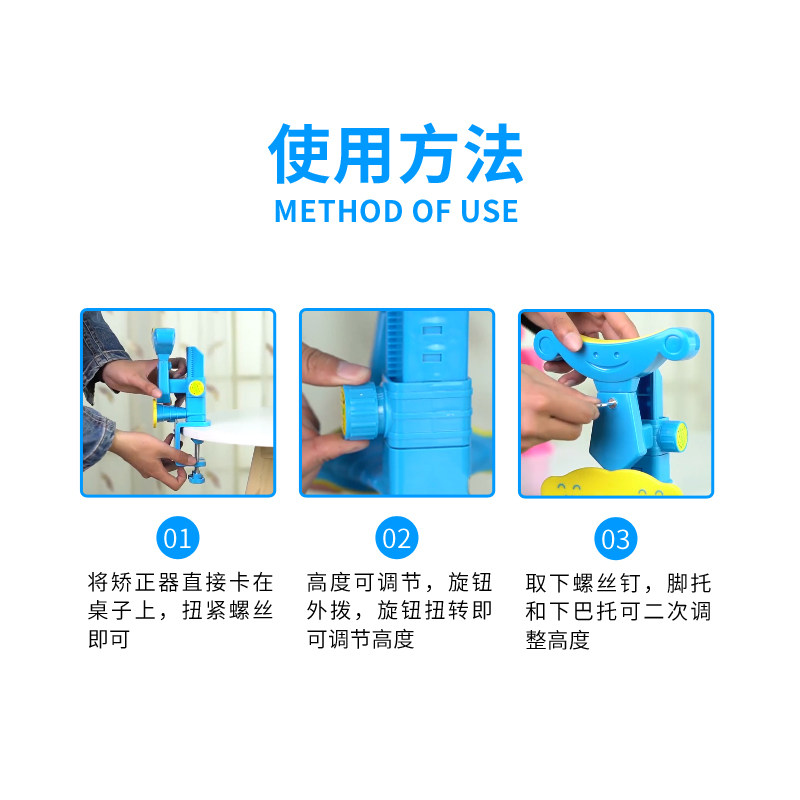 使用方法
METHOD OF USE

01
将矫正器直接卡在桌子上，扭紧螺丝即可

02
高度可调节，旋钮外拨，旋钮扭转即可调节高度

03
取下螺丝钉，脚托和下巴托可二次调整高度