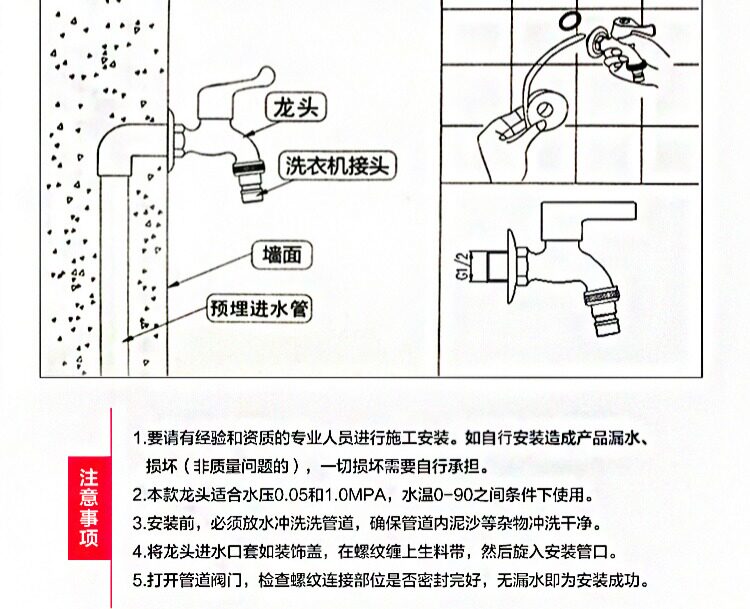 龙头

洗衣机接头

墙面

预埋进水管

G1/2

注意事项

1.要请有经验和资质的专业人员进行施工安装。如自行安装造成产品漏水、损坏（非质量问题的），一切损坏需要自行承担。

2.本款龙头适合水压0.05和1.0MPA，水温0-90之间条件下使用。

3.安装前，必须放水冲洗洗管道，确保管道内泥沙等杂物冲洗干净。

4.将龙头进水口套如装饰盖，在螺纹缠上生料带，然后旋入安装管口。

5.打开管道阀门，检查螺纹连接部位是否密封完好，无漏水即为安装成功。