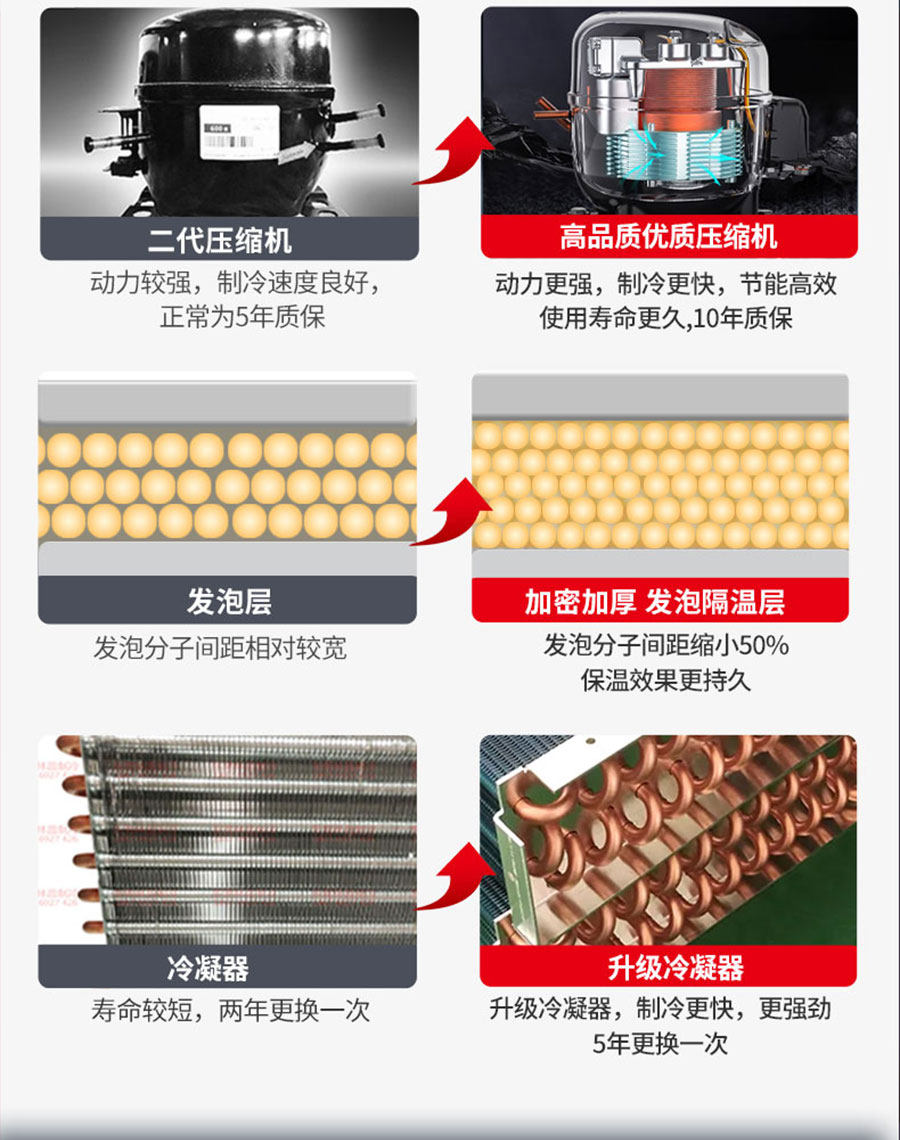 二代压缩机
动力较强，制冷速度良好，正常为5年质保

高品质优质压缩机
动力更强，制冷更快，节能高效
使用寿命更久,10年质保

发泡层
发泡分子间距相对较宽

加密加厚 发泡隔温层
发泡分子间距缩小50%
保温效果更持久

冷凝器
寿命较短，两年更换一次

升级冷凝器
升级冷凝器，制冷更快，更强劲
5年更换一次