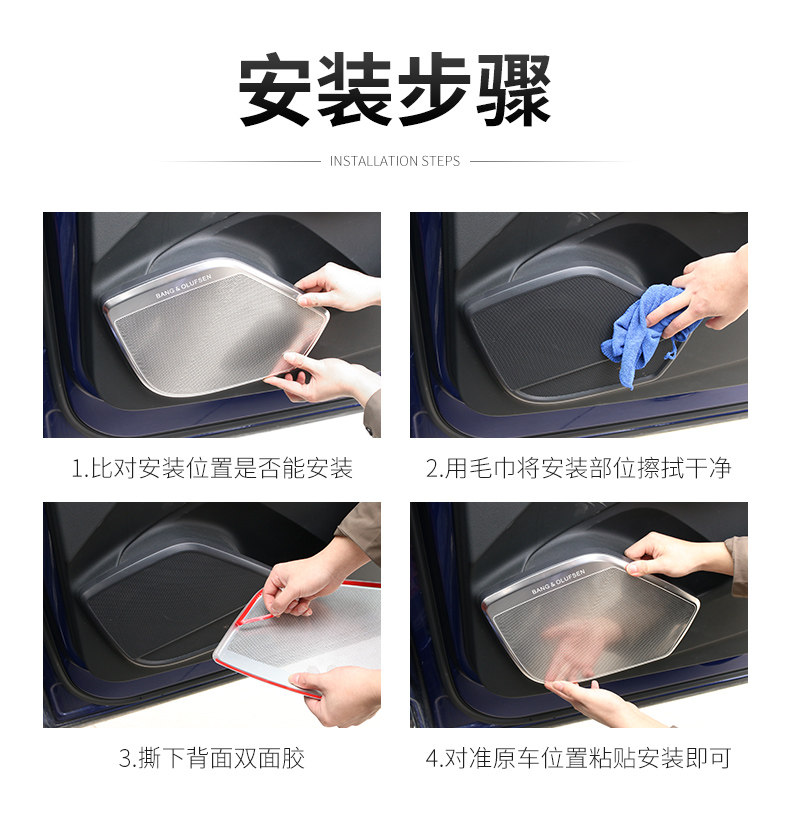 安装步骤

INSTALLATION STEPS

BANG & OLUFSEN

1.比对安装位置是否能安装

2.用毛巾将安装部位擦拭干净

3.撕下背面双面胶

BANG & OLUFSEN

4.对准原车位置粘贴安装即可