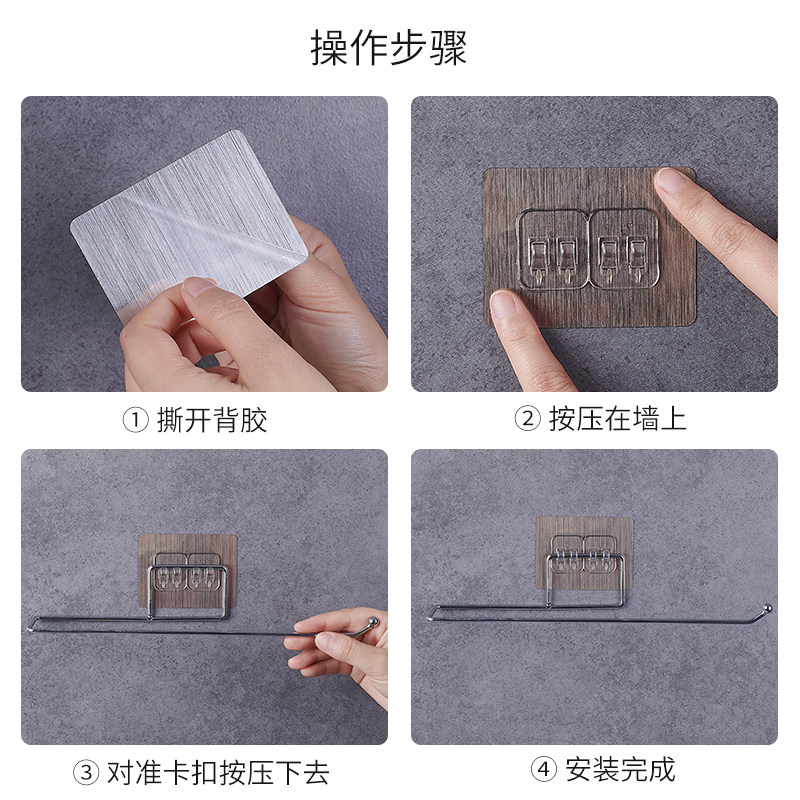 操作步骤

① 撕开背胶

② 按压在墙上

③ 对准卡扣按压下去

④ 安装完成