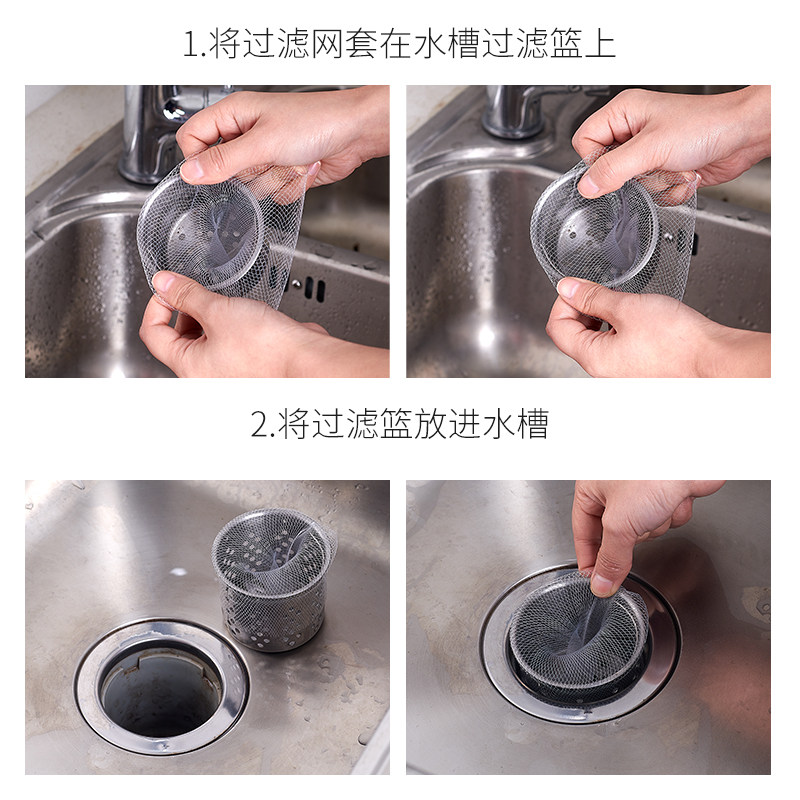 1.将过滤网套在水槽过滤篮上

2.将过滤篮放进水槽