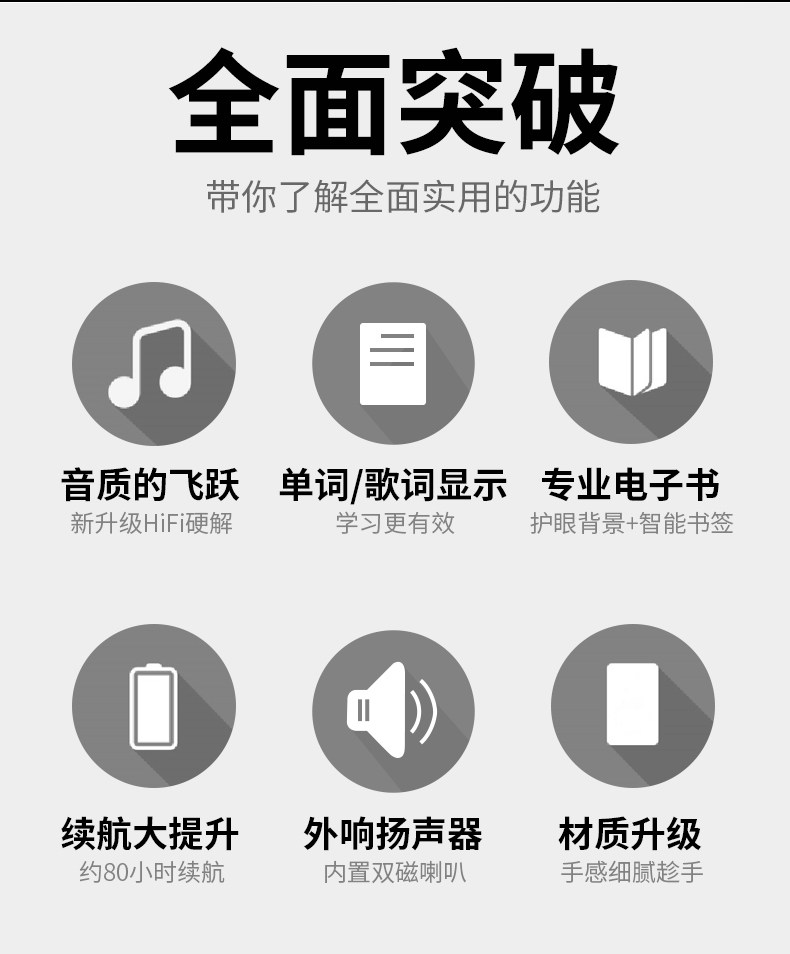 全面突破

带你了解全面实用的功能

音质的飞跃
新升级HiFi硬解

单词/歌词显示
学习更有效

专业电子书
护眼背景+智能书签

续航大提升
约80小时续航

外响扬声器
内置双磁喇叭

材质升级
手感细腻趁手