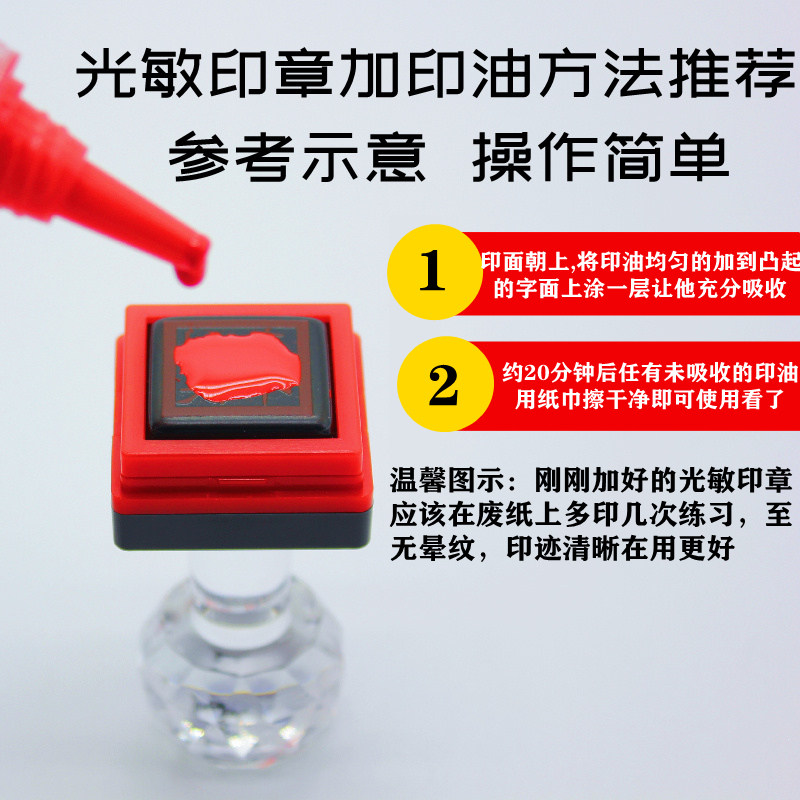 光敏印章加印油方法推荐

参考示意 操作简单

1

印面朝上,将印油均匀的加到凸起的字面上涂一层让他充分吸收

2

约20分钟后任有未吸收的印油用纸巾擦干净即可使用看了

温馨图示：刚刚加好的光敏印章应该在废纸上多印几次练习，至无晕纹，印迹清晰在用更好