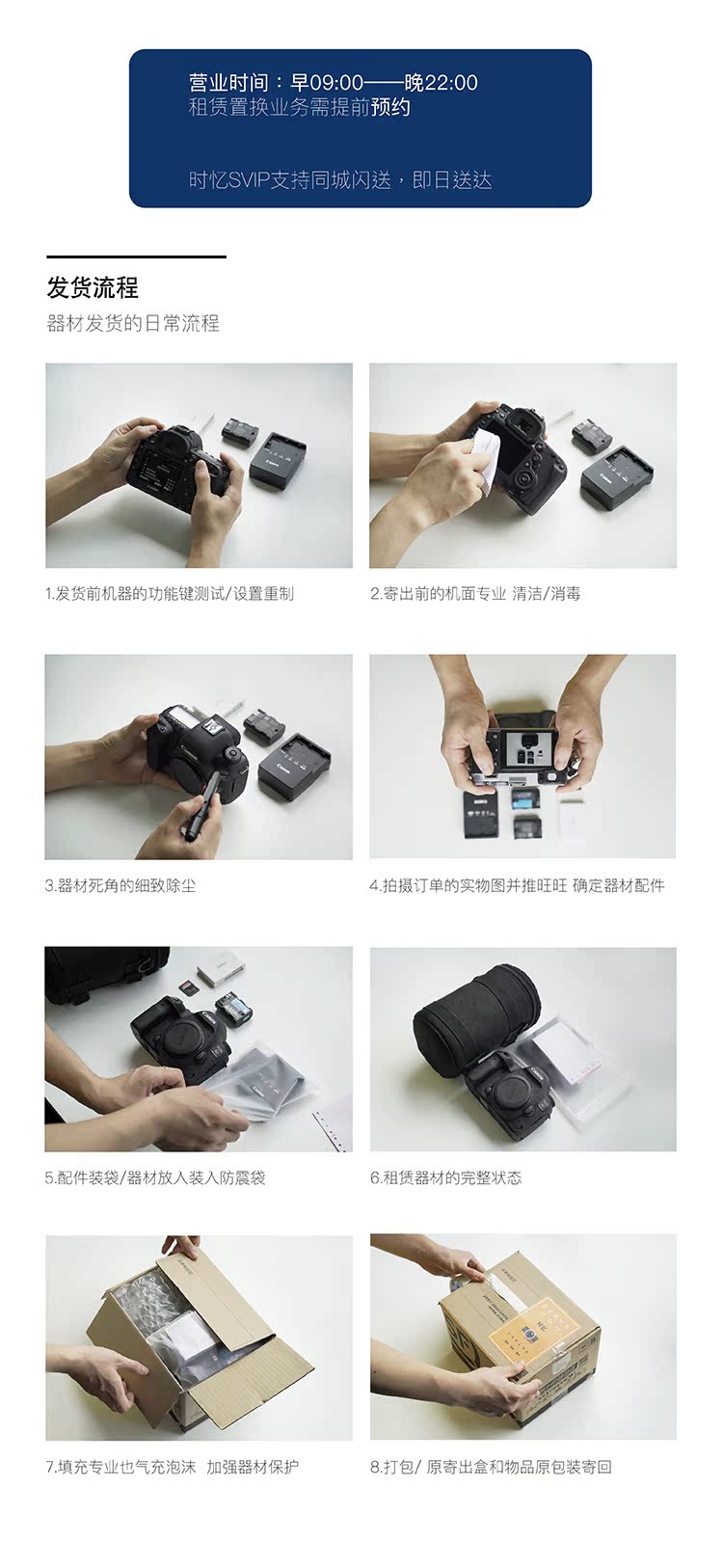 营业时间：早09:00——晚22:00
租赁置换业务需提前预约

时忆SVIP支持同城闪送，即日送达

发货流程
器材发货的日常流程

1.发货前机器的功能键测试/设置重制

2.寄出前的机面专业 清洁/消毒

3.器材死角的细致除尘

4.拍摄订单的实物图并推旺旺 确定器材配件

5.配件装袋/器材放入装入防震袋

6.租赁器材的完整状态

7.填充专业也气充泡沫 加强器材保护

8.打包/ 原寄出盒和物品原包装寄回