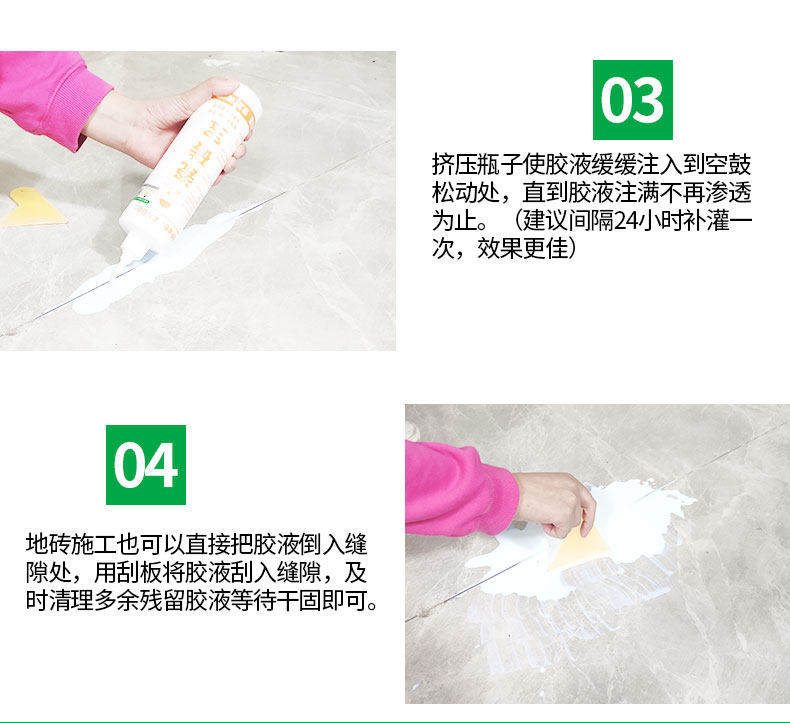 03

挤压瓶子使胶液缓缓注入到空鼓松动处，直到胶液注满不再渗透为止。（建议间隔24小时补灌一次，效果更佳）

04

地砖施工也可以直接把胶液倒入缝隙处，用刮板将胶液刮入缝隙，及时清理多余残留胶液等待干固即可。