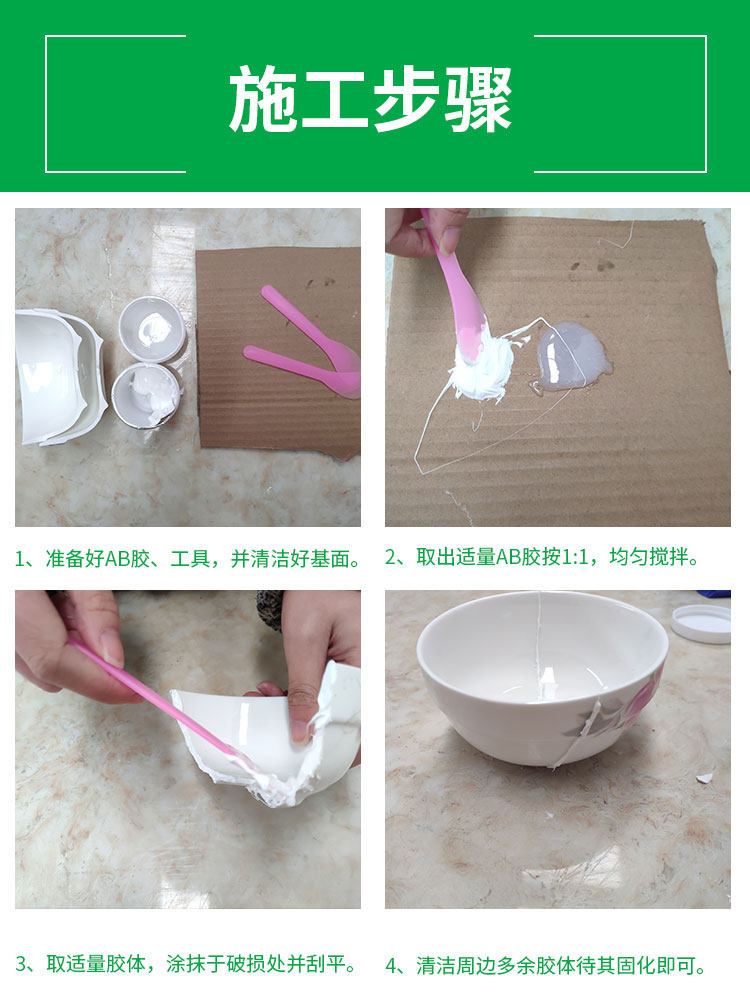 施工步骤

1、准备好AB胶、工具，并清洁好基面。

2、取出适量AB胶按1:1，均匀搅拌。

3、取适量胶体，涂抹于破损处并刮平。

4、清洁周边多余胶体待其固化即可。