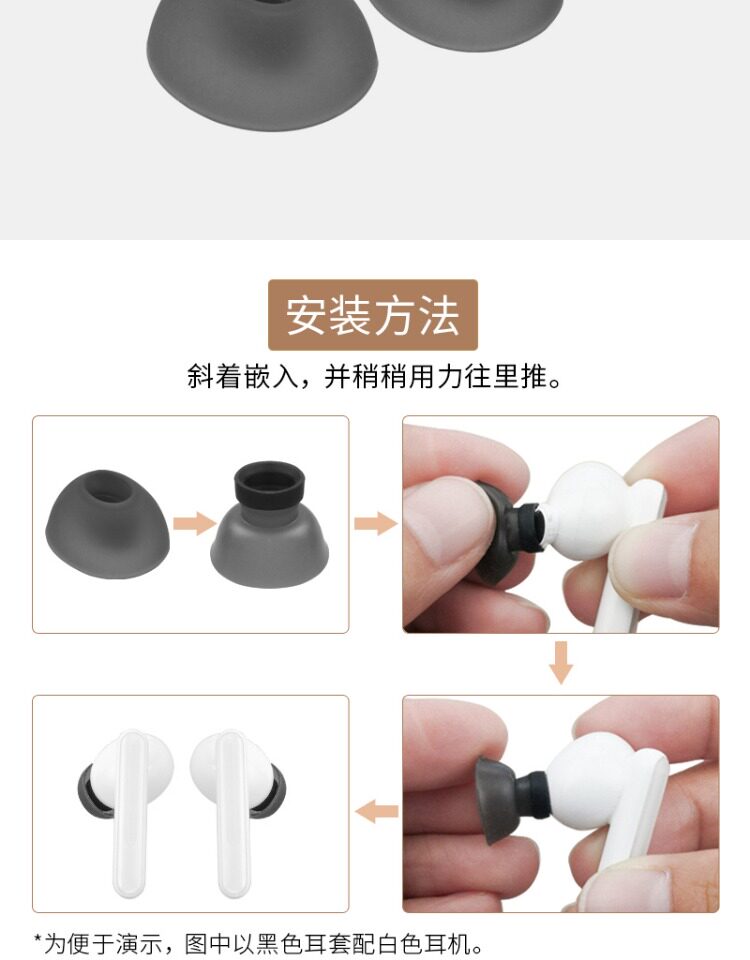 安装方法

斜着嵌入，并稍稍用力往里推。

*为便于演示，图中以黑色耳套配白色耳机。