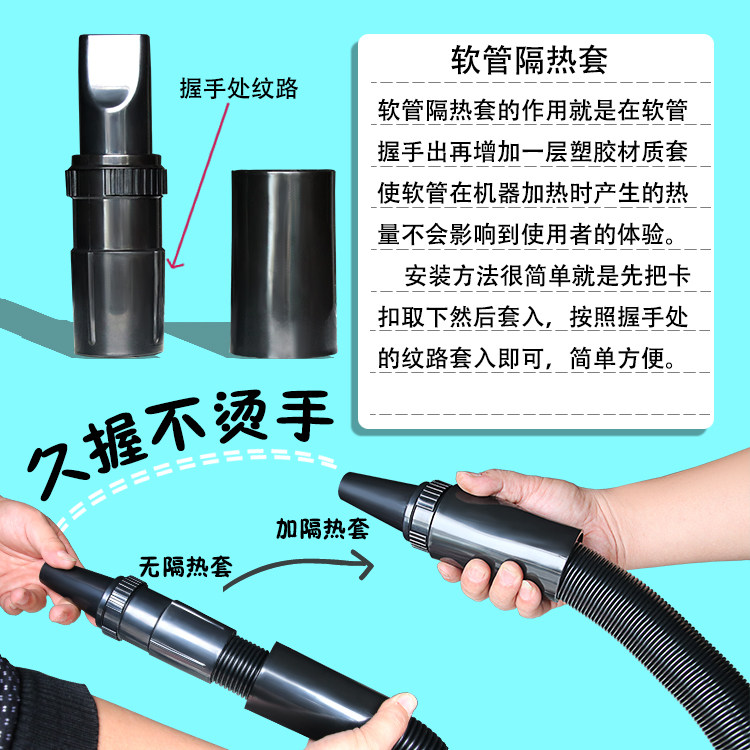 握手处纹路

软管隔热套

软管隔热套的作用就是在软管握手出再增加一层塑胶材质套使软管在机器加热时产生的热量不会影响到使用者的体验。

安装方法很简单就是先把卡扣取下然后套入，按照握手处的纹路套入即可，简单方便。

久握不烫手

加隔热套

无隔热套