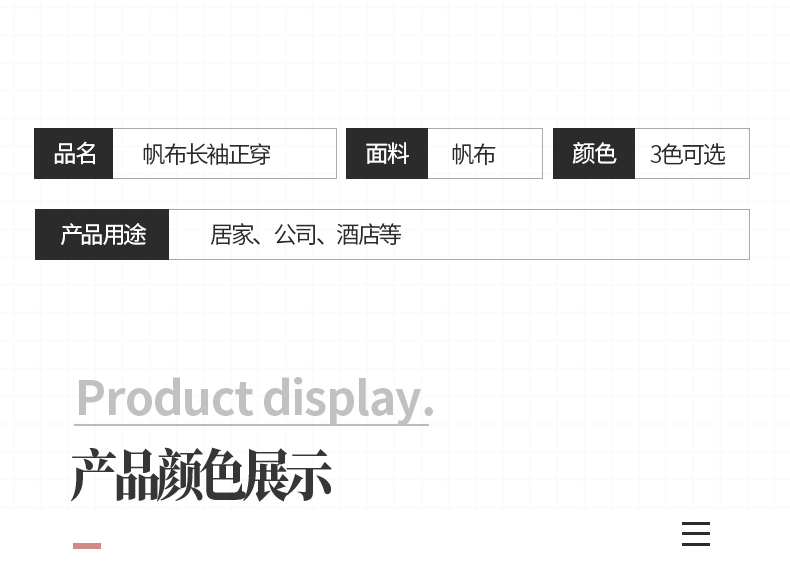 品名 帆布长袖正穿

面料 帆布

颜色 3色可选

产品用途 居家、公司、酒店等

Product display.

产品颜色展示