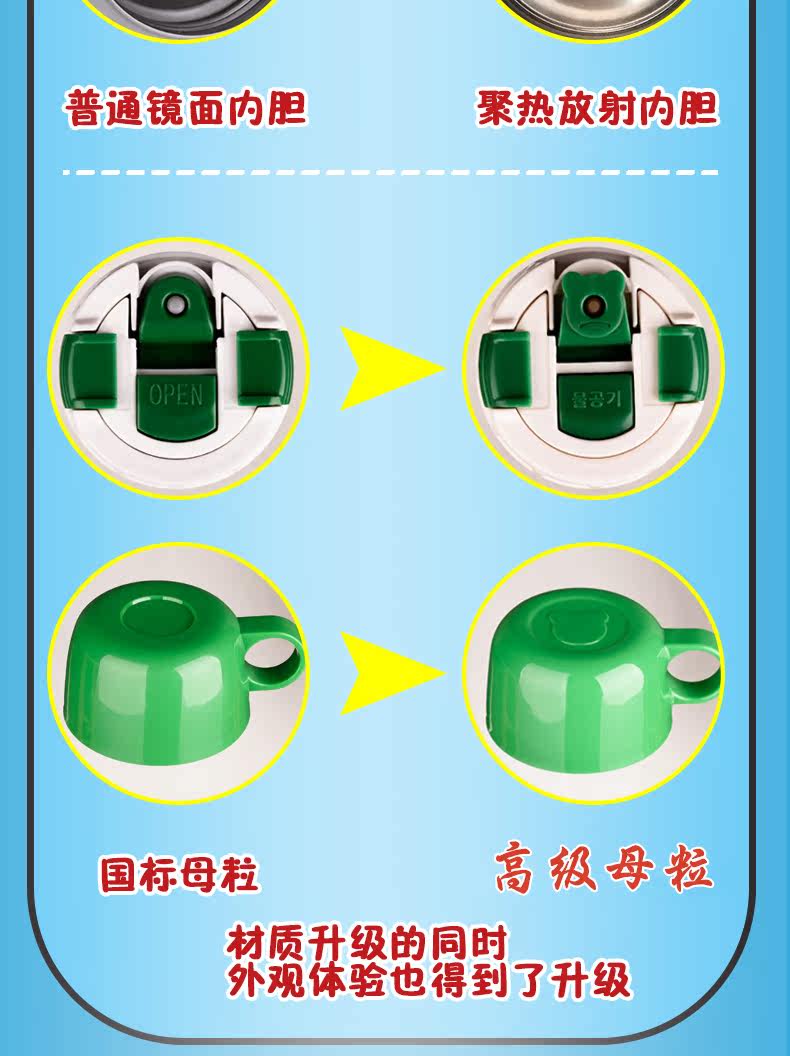 普通镜面内胆

聚热放射内胆

OPEN

물공기

国标母粒

高级母粒

材质升级的同时
外观体验也得到了升级