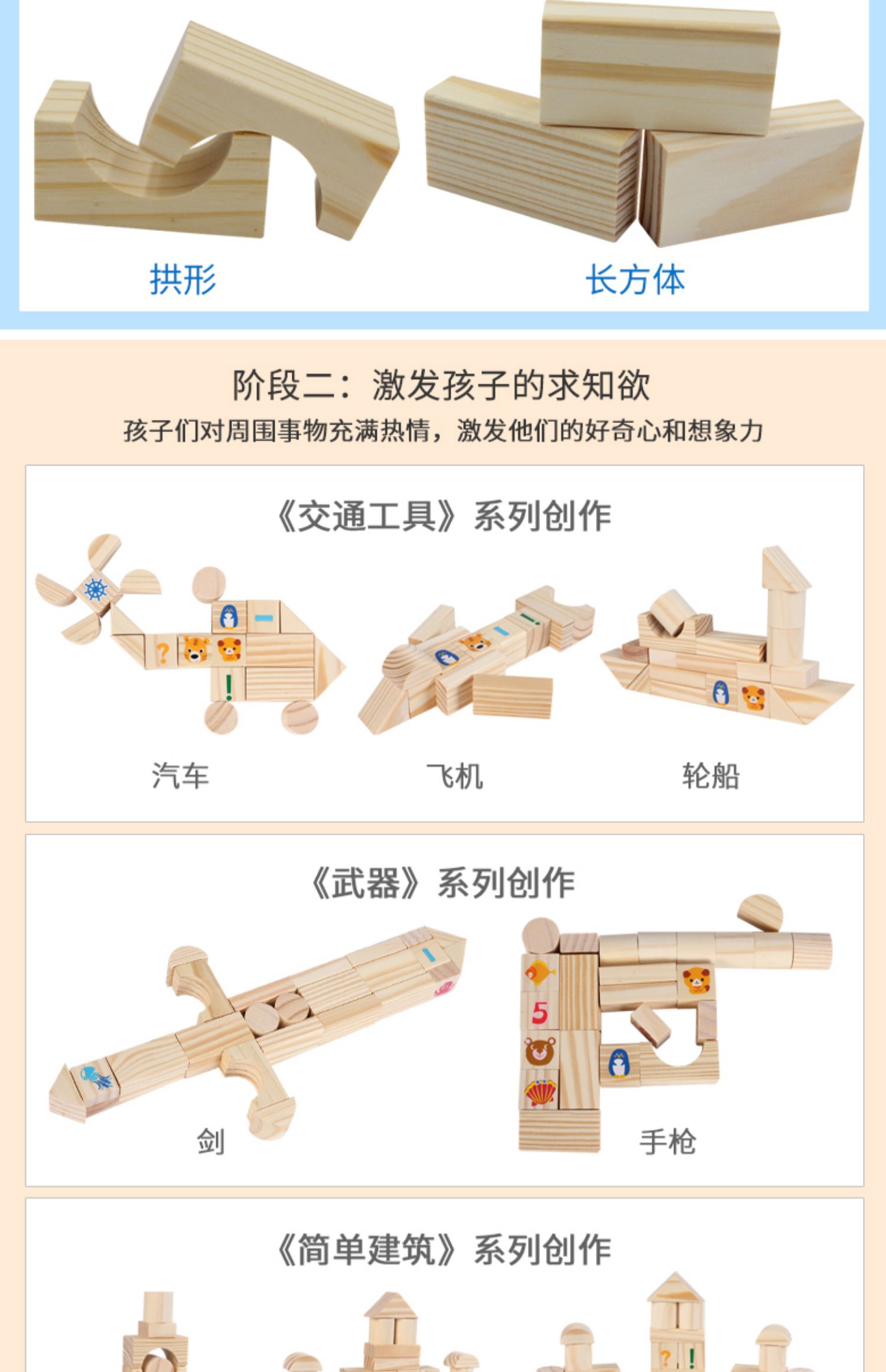 拱形

长方体

阶段二：激发孩子的求知欲

孩子们对周围事物充满热情，激发他们的好奇心和想象力

《交通工具》系列创作

?

!

汽车

飞机

轮船

《武器》系列创作

5

剑

手枪

《简单建筑》系列创作

?

!