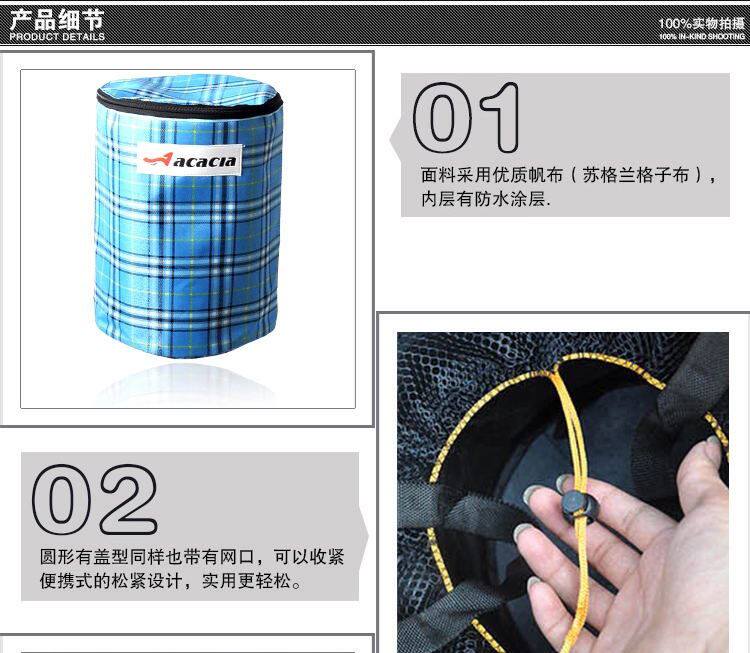 产品细节
PRODUCT DETAILS

100%实物拍摄
100% IN-KIND SHOOTING

acacia

01
面料采用优质帆布（苏格兰格子布），内层有防水涂层.

02
圆形有盖型同样也带有网口，可以收紧便携式的松紧设计，实用更轻松。