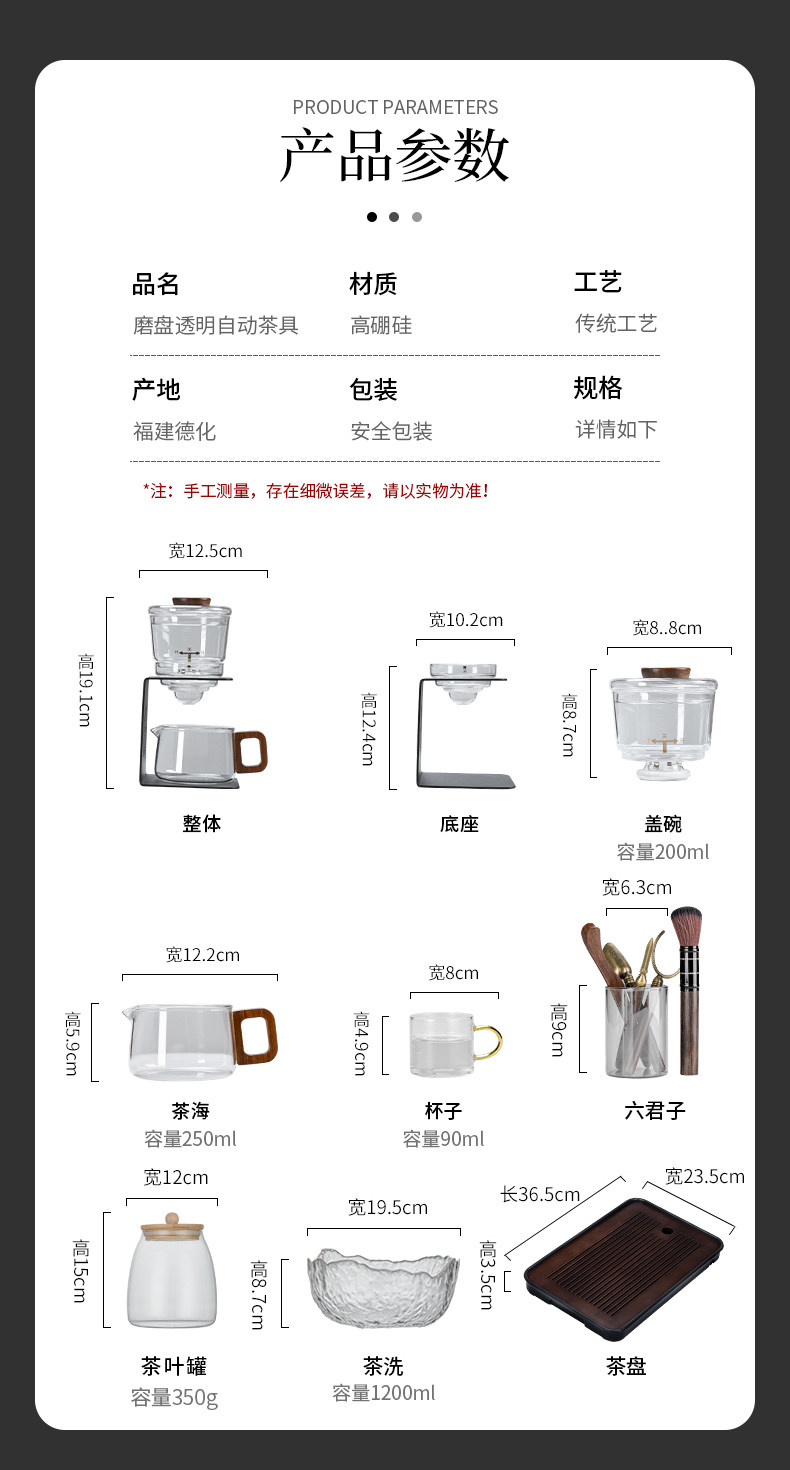 PRODUCT PARAMETERS

产品参数

| 品名 | 材质 | 工艺 |
|---|---|---|
| 磨盘透明自动茶具 | 高硼硅 | 传统工艺 |
| 产地 | 包装 | 规格 |
| 福建德化 | 安全包装 | 详情如下 |

*注：手工测量，存在细微误差，请以实物为准！

宽12.5cm
高19.1cm
整体

宽10.2cm
高12.4cm
底座

宽8..8cm
高8.7cm
盖碗
容量200ml

宽12.2cm
高5.9cm
茶海
容量250ml

宽8cm
高4.9cm
杯子
容量90ml

宽6.3cm
高9cm
六君子

宽12cm
高15cm
茶叶罐
容量350g

宽19.5cm
高8.7cm
茶洗
容量1200ml

长36.5cm
宽23.5cm
高3.5cm
茶盘