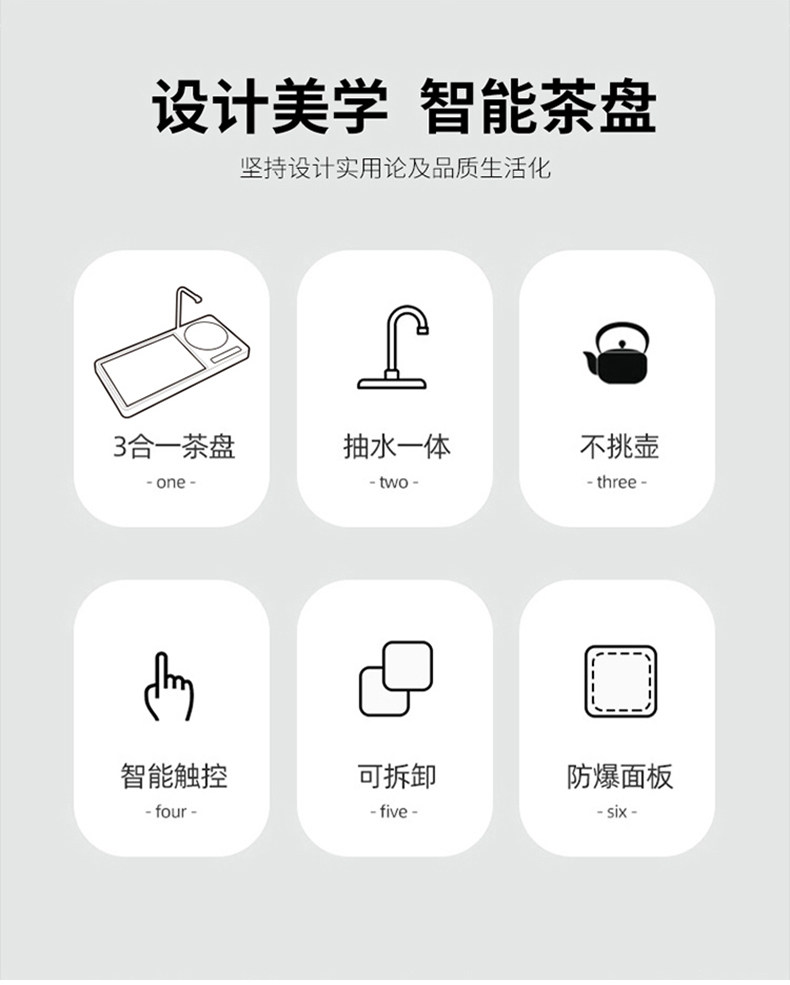 设计美学 智能茶盘

坚持设计实用论及品质生活化

3合一茶盘
- one -

抽水一体
- two -

不挑壶
- three -

智能触控
- four -

可拆卸
- five -

防爆面板
- six -