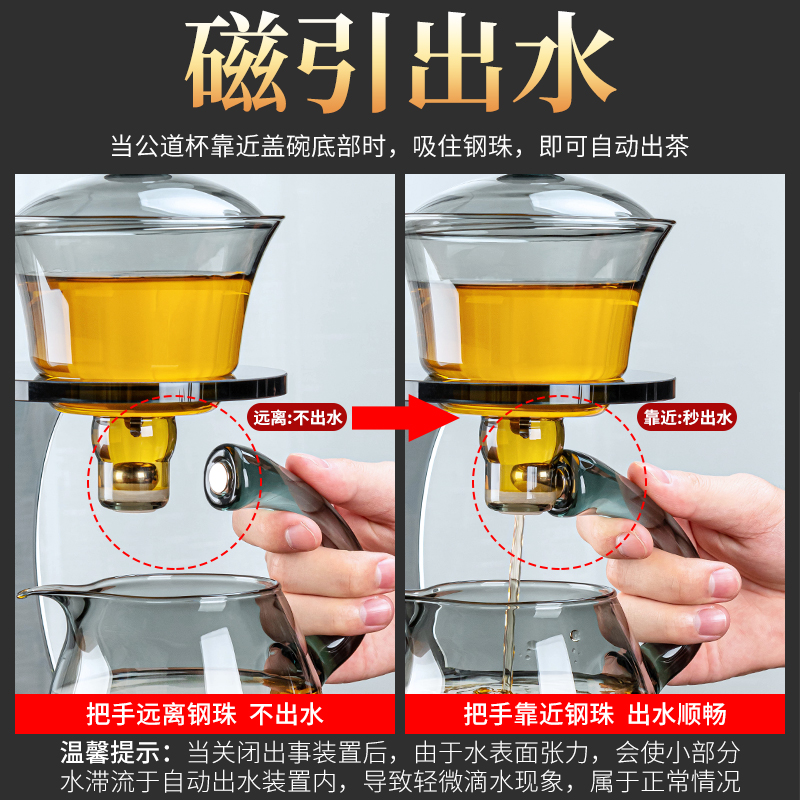 磁引出水

当公道杯靠近盖碗底部时，吸住钢珠，即可自动出茶

远离:不出水

靠近:秒出水

把手远离钢珠 不出水

把手靠近钢珠 出水顺畅

温馨提示：当关闭出事装置后，由于水表面张力，会使小部分水滞流于自动出水装置内，导致轻微滴水现象，属于正常情况