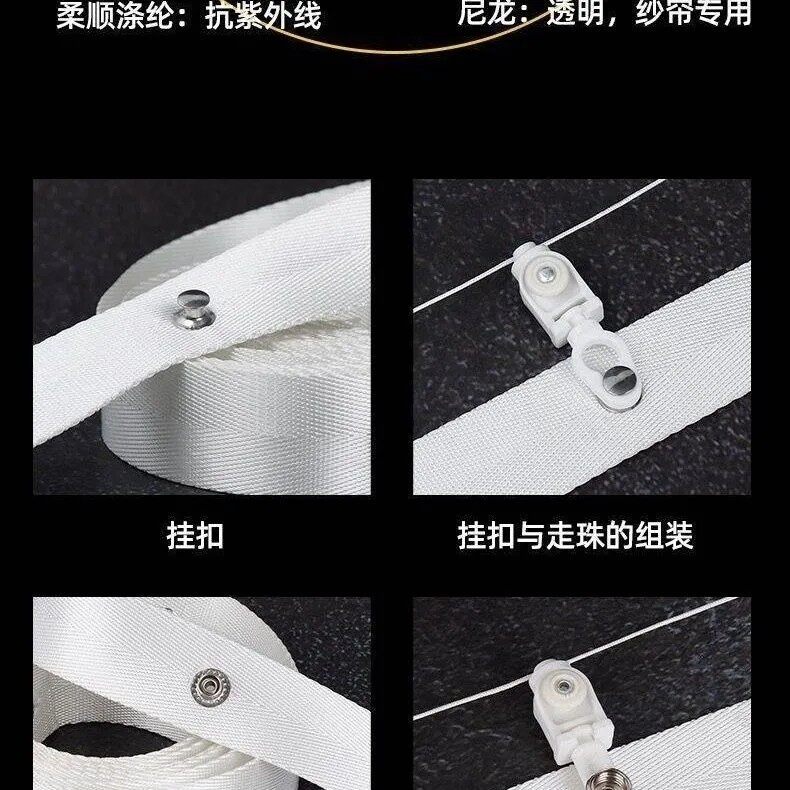 柔顺涤纶：抗紫外线

尼龙：透明，纱帘专用

挂扣

挂扣与走珠的组装