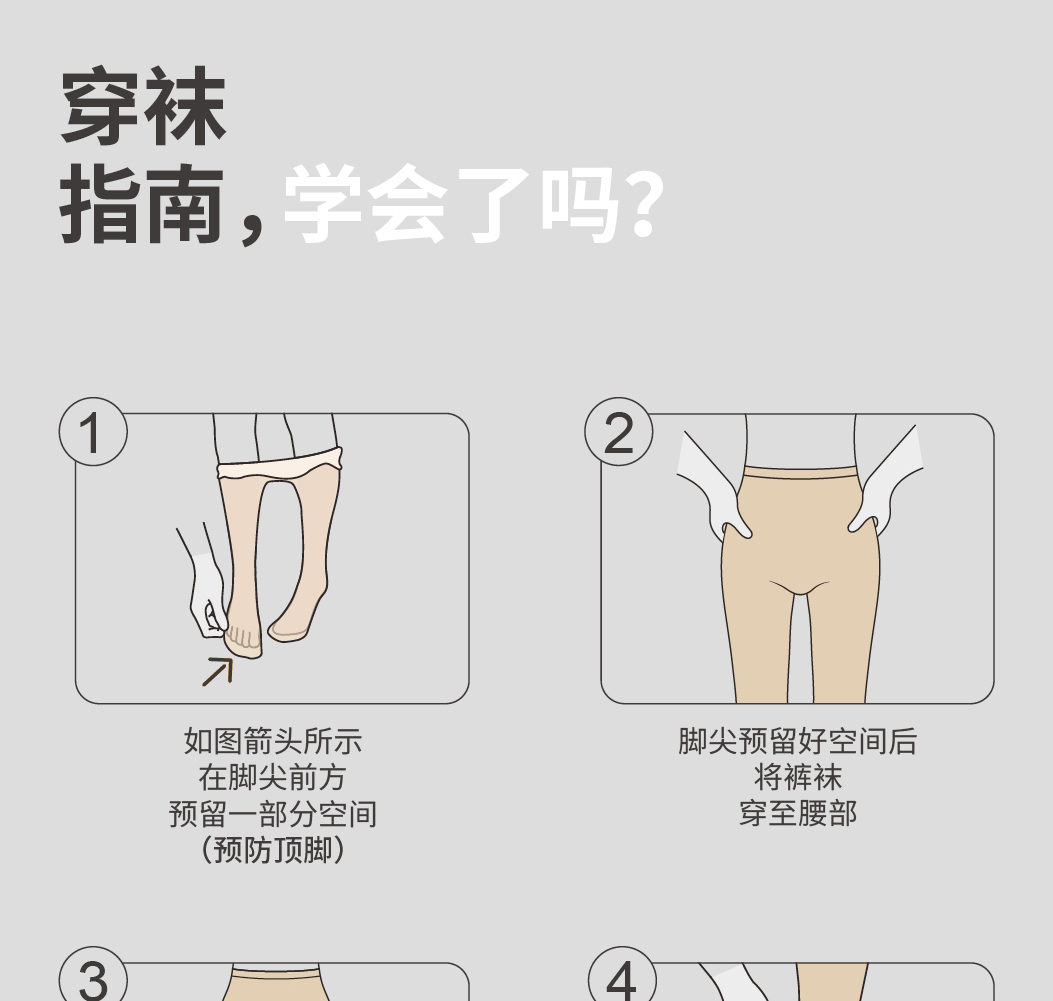 穿袜
指南，学会了吗？

1

如图箭头所示
在脚尖前方
预留一部分空间
（预防顶脚）

2

脚尖预留好空间后
将裤袜
穿至腰部

3

4