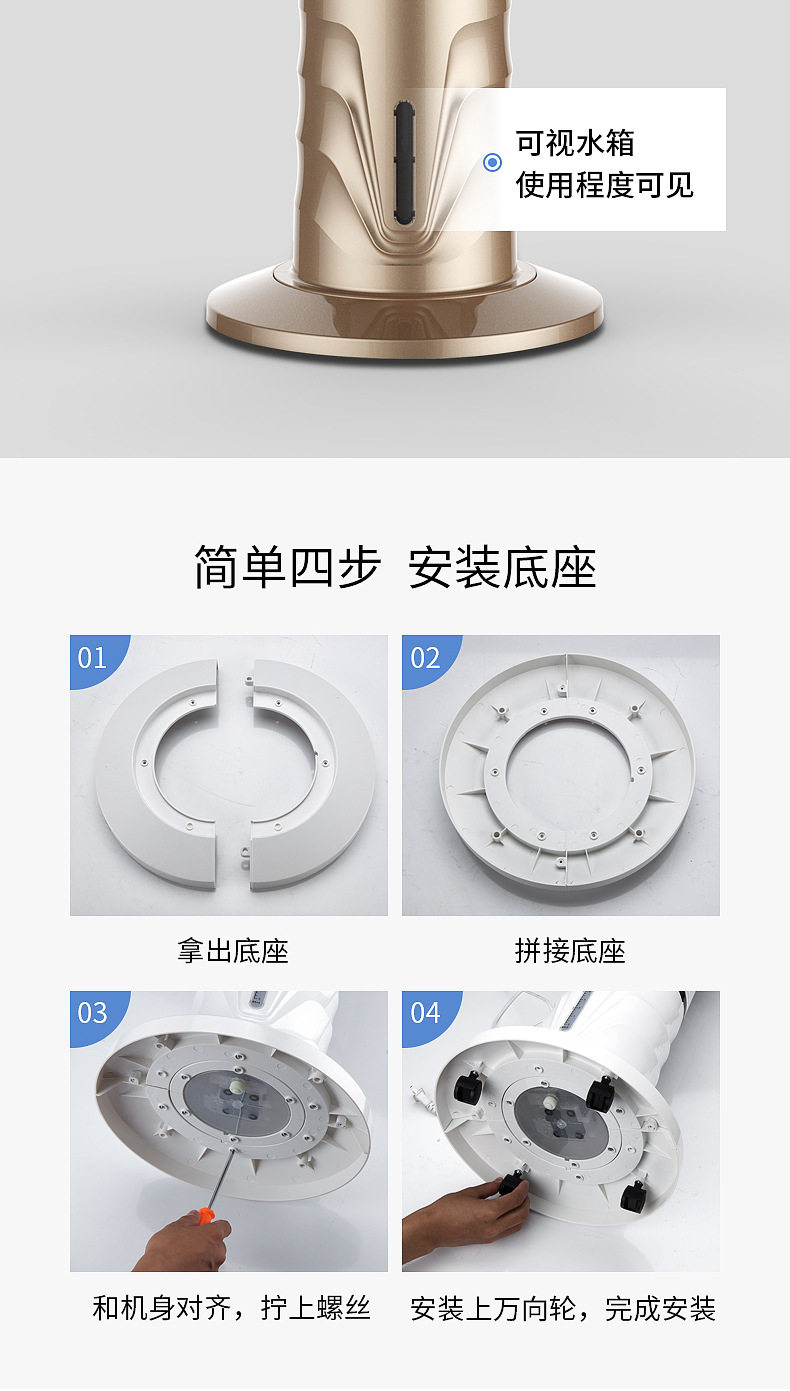 可视水箱
使用程度可见

简单四步 安装底座

01

拿出底座

02

拼接底座

03

和机身对齐，拧上螺丝

04

安装上万向轮，完成安装