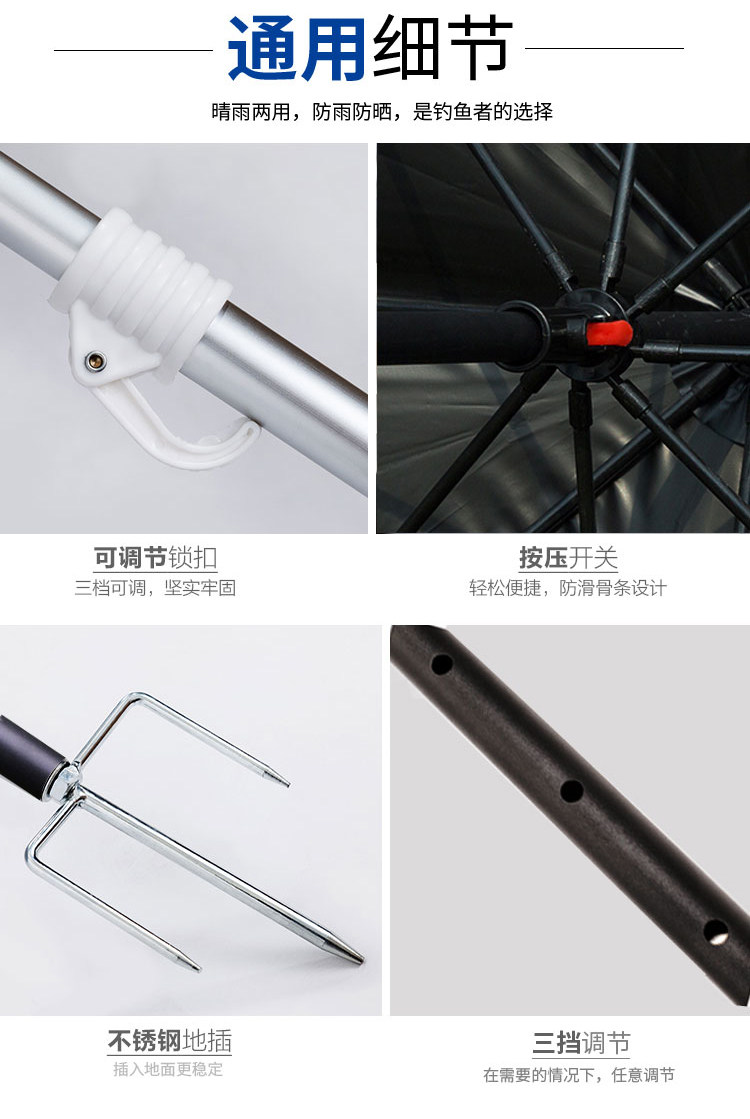 通用细节

晴雨两用，防雨防晒，是钓鱼者的选择

可调节锁扣

三档可调，坚实牢固

按压开关

轻松便捷，防滑骨条设计

不锈钢地插

插入地面更稳定

三挡调节

在需要的情况下，任意调节