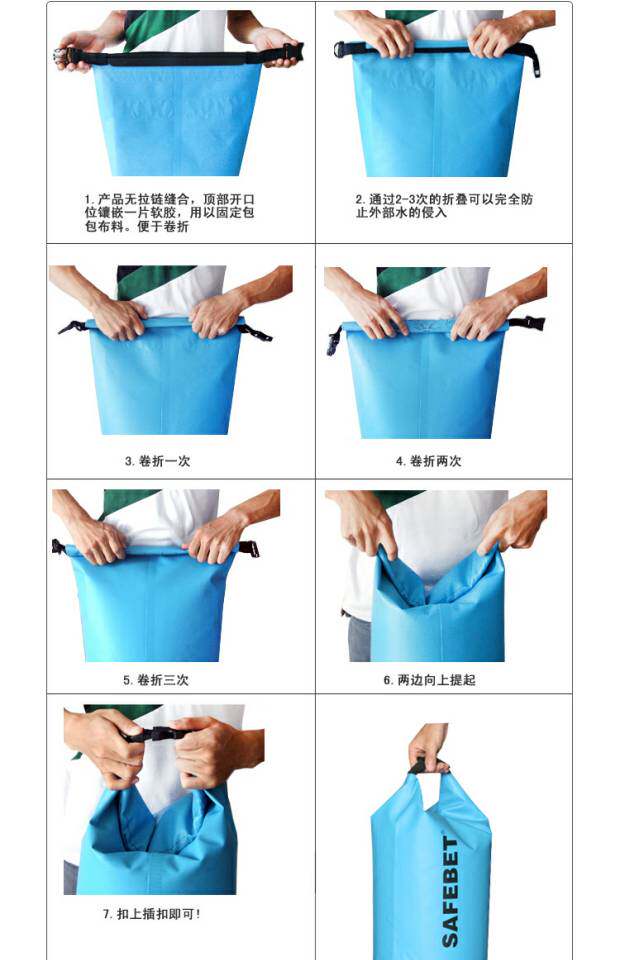 1. 产品无拉链缝合，顶部开口位镶嵌一片软胶，用以固定包包布料。便于卷折

2. 通过2-3次的折叠可以完全防止外部水的侵入

3. 卷折一次

4. 卷折两次

5. 卷折三次

6. 两边向上提起

7. 扣上插扣即可！

SAFEBET