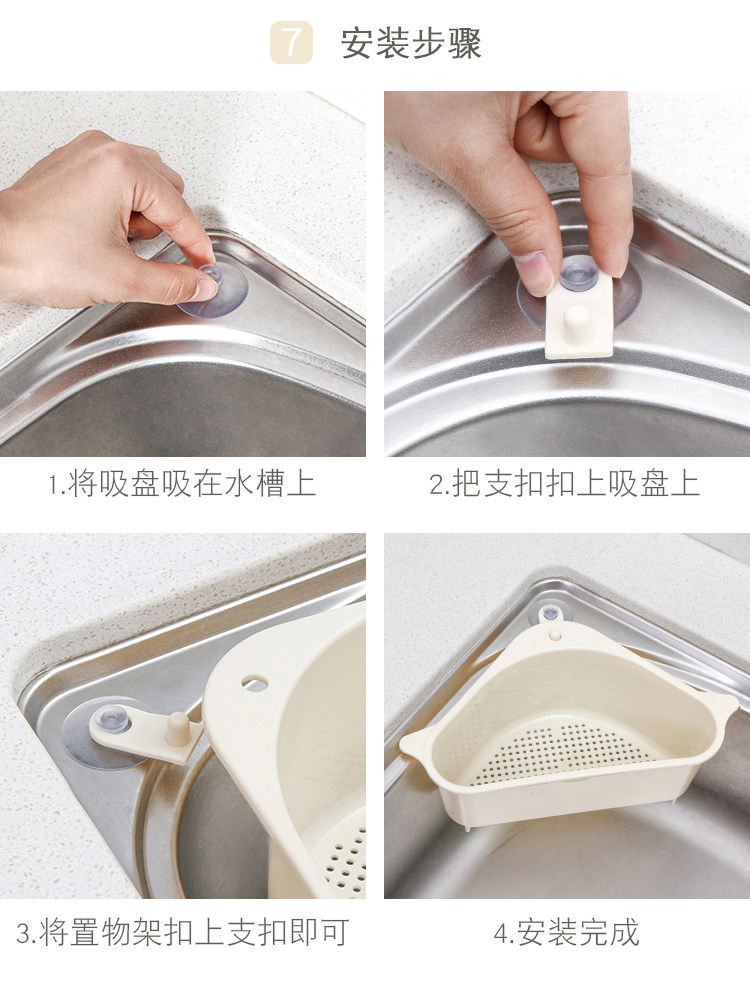 7 安装步骤

1.将吸盘吸在水槽上

2.把支扣扣上吸盘上

3.将置物架扣上支扣即可

4.安装完成