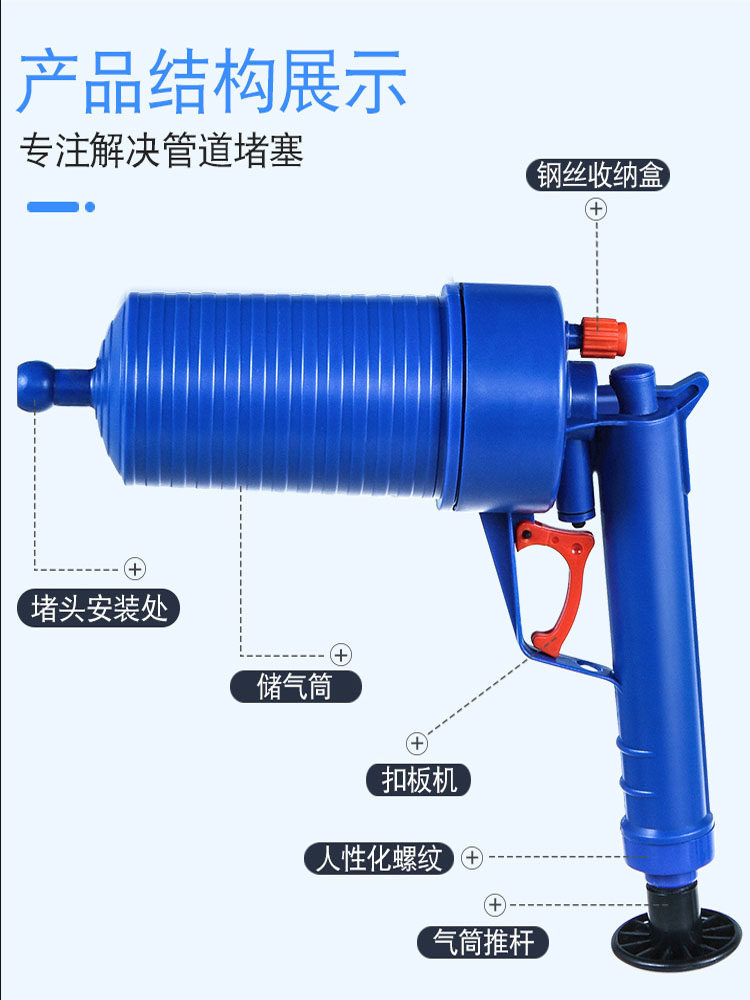 产品结构展示
专注解决管道堵塞

钢丝收纳盒

堵头安装处

储气筒

扣板机

人性化螺纹

气筒推杆