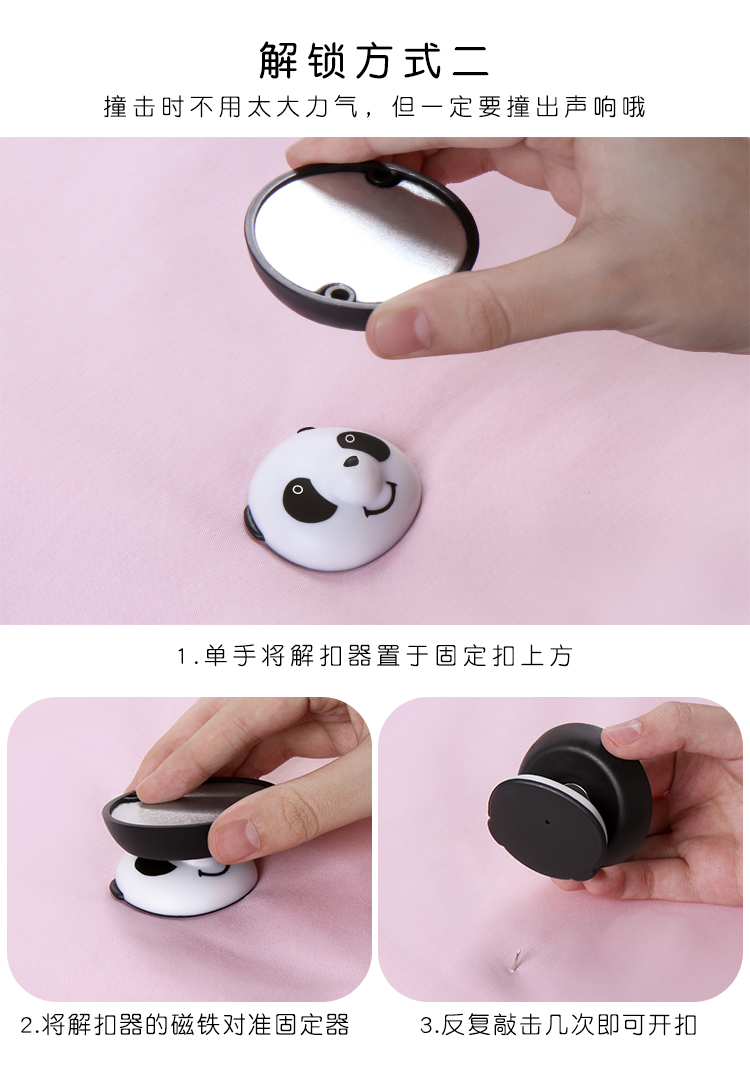 解锁方式二
撞击时不用太大力气，但一定要撞出声响哦

1.单手将解扣器置于固定扣上方

2.将解扣器的磁铁对准固定器

3.反复敲击几次即可开扣