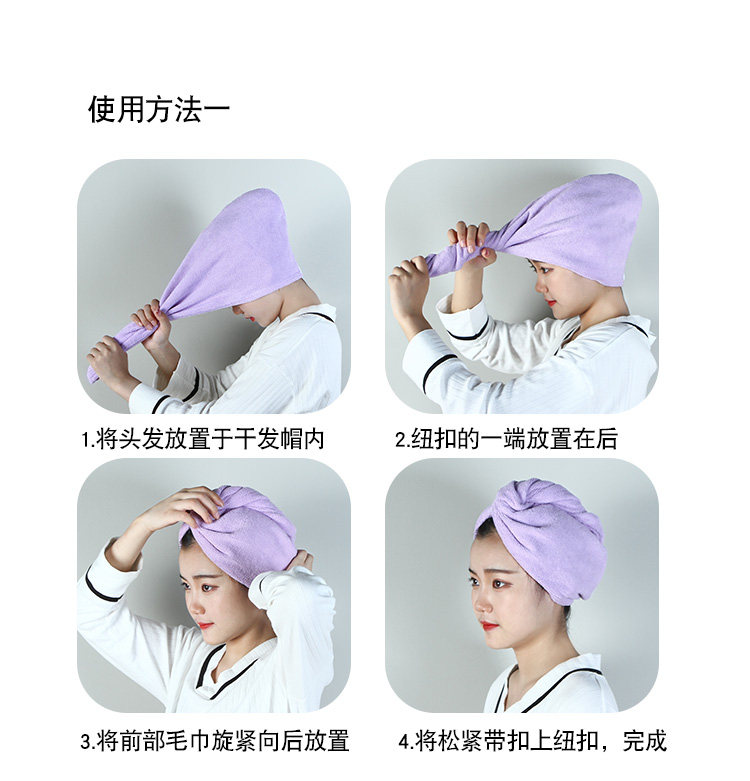 使用方法一

1.将头发放置于干发帽内

2.纽扣的一端放置在后

3.将前部毛巾旋紧向后放置

4.将松紧带扣上纽扣，完成