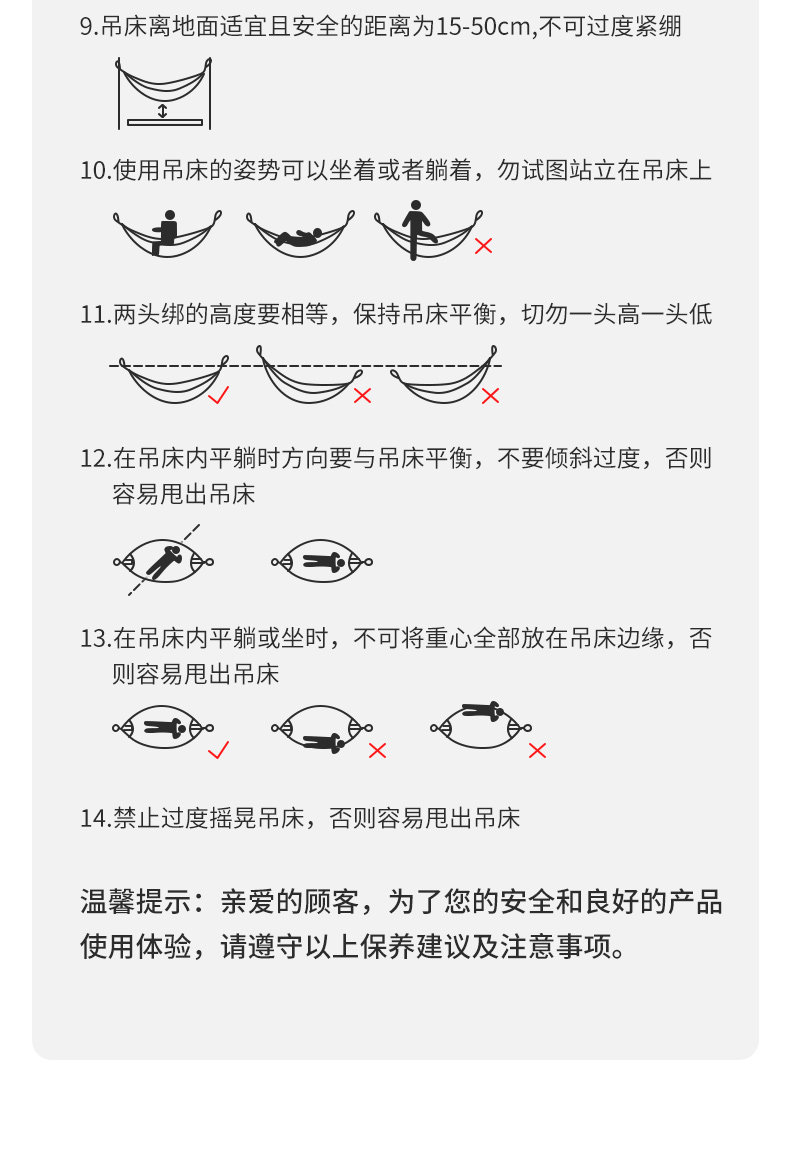 9.吊床离地面适宜且安全的距离为15-50cm,不可过度紧绷

10.使用吊床的姿势可以坐着或者躺着，勿试图站立在吊床上

11.两头绑的高度要相等，保持吊床平衡，切勿一头高一头低

12.在吊床内平躺时方向要与吊床平衡，不要倾斜过度，否则容易甩出吊床

13.在吊床内平躺或坐时，不可将重心全部放在吊床边缘，否则容易甩出吊床

14.禁止过度摇晃吊床，否则容易甩出吊床

温馨提示：亲爱的顾客，为了您的安全和良好的产品使用体验，请遵守以上保养建议及注意事项。