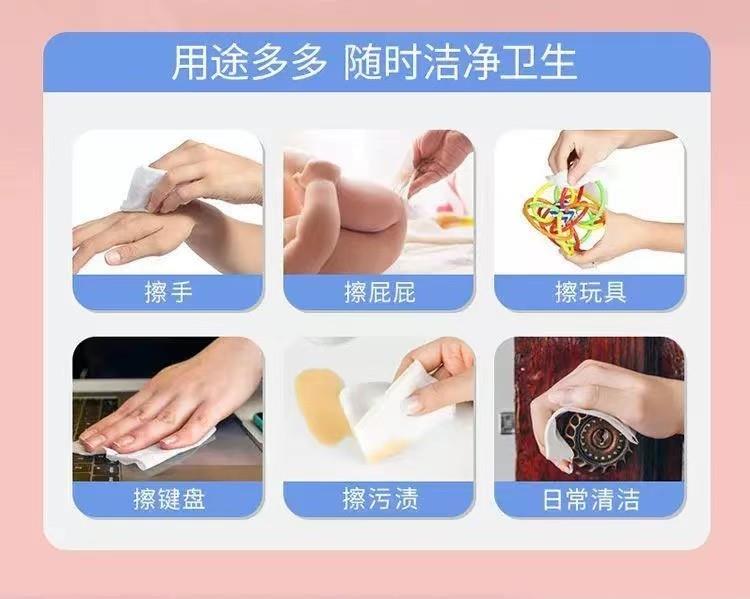 用途多多 随时洁净卫生

擦手

擦屁屁

擦玩具

擦键盘

擦污渍

日常清洁