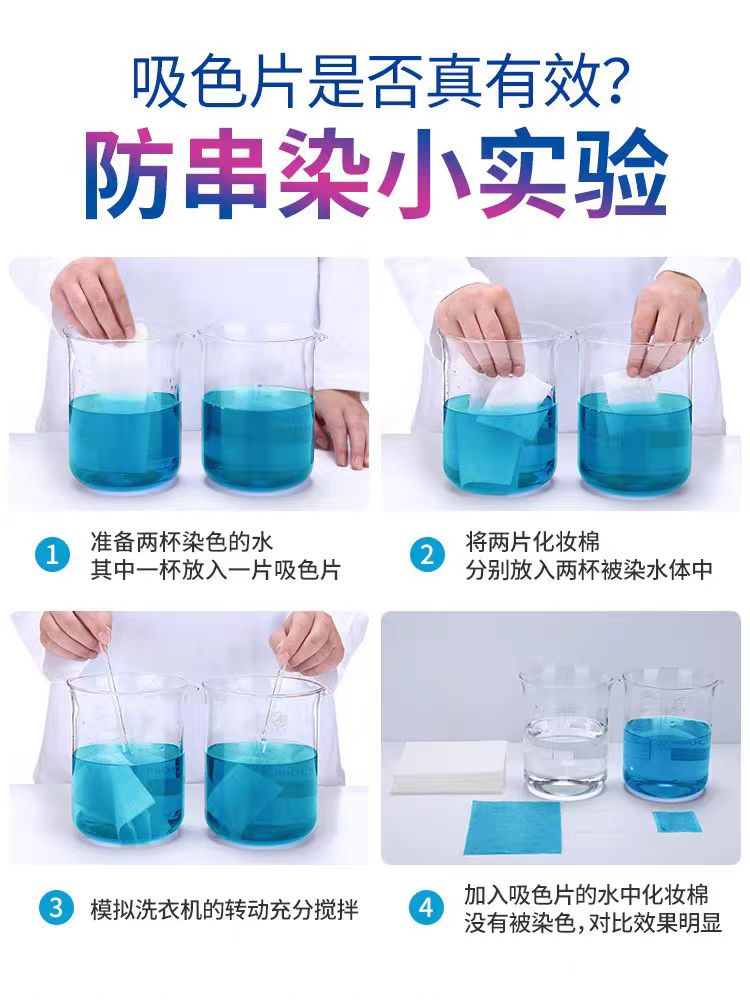 吸色片是否真有效?

防串染小实验

1 准备两杯染色的水
其中一杯放入一片吸色片

2 将两片化妆棉
分别放入两杯被染水体中

3 模拟洗衣机的转动充分搅拌

4 加入吸色片的水中化妆棉
没有被染色，对比效果明显