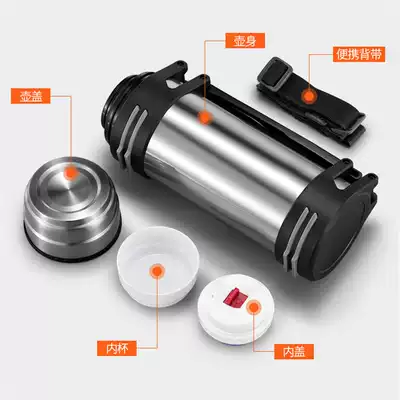 壶身

便携背带

壶盖

内杯

内盖