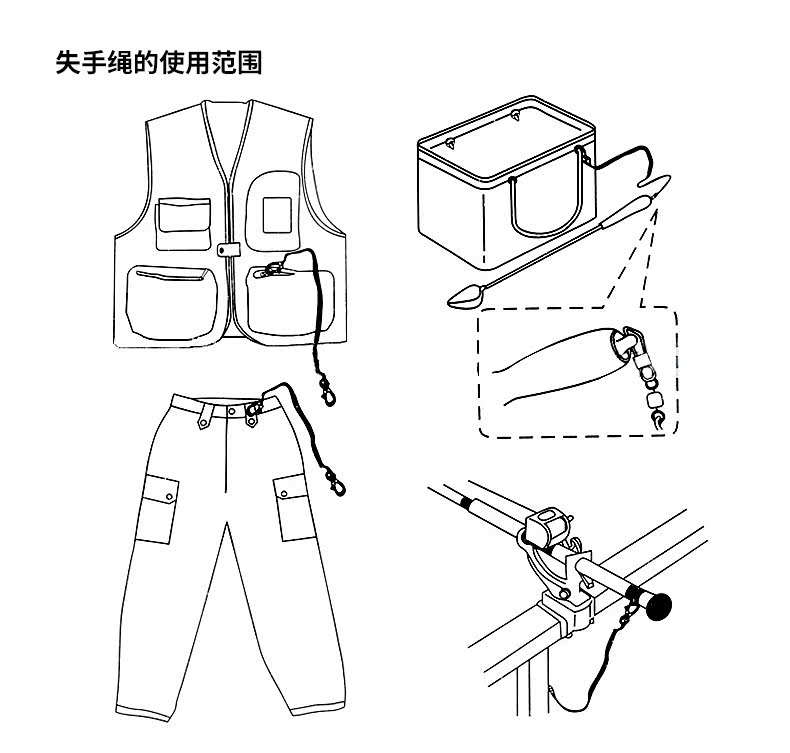 失手绳的使用范围