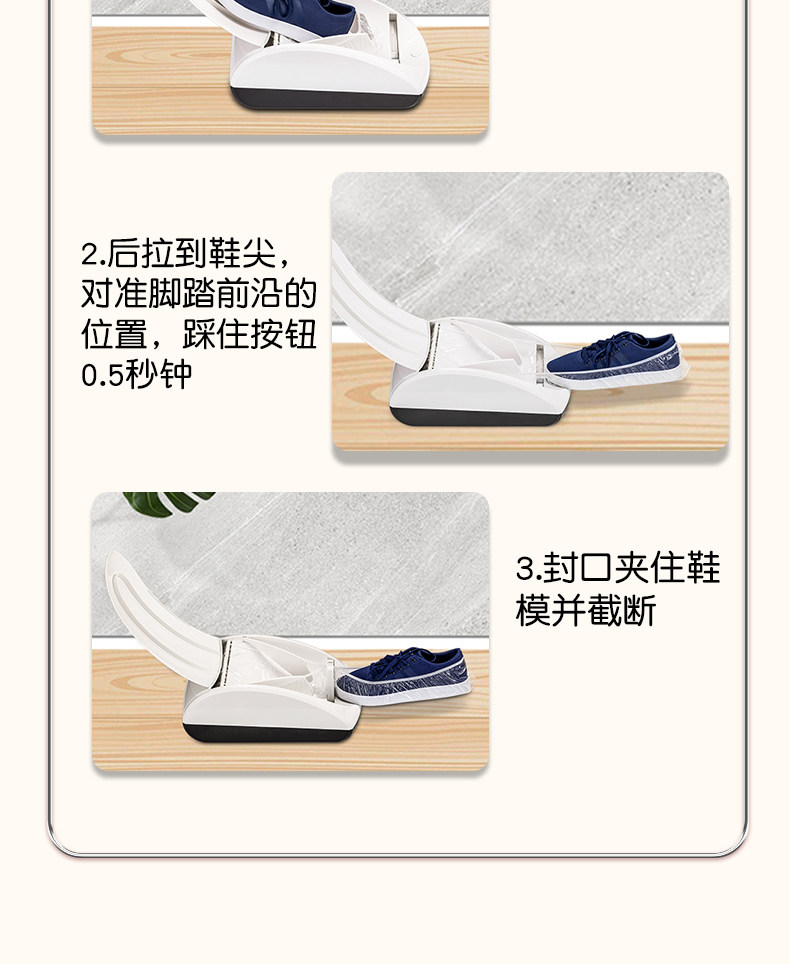 2.后拉到鞋尖，对准脚踏前沿的位置，踩住按钮0.5秒钟

3.封口夹住鞋模并截断