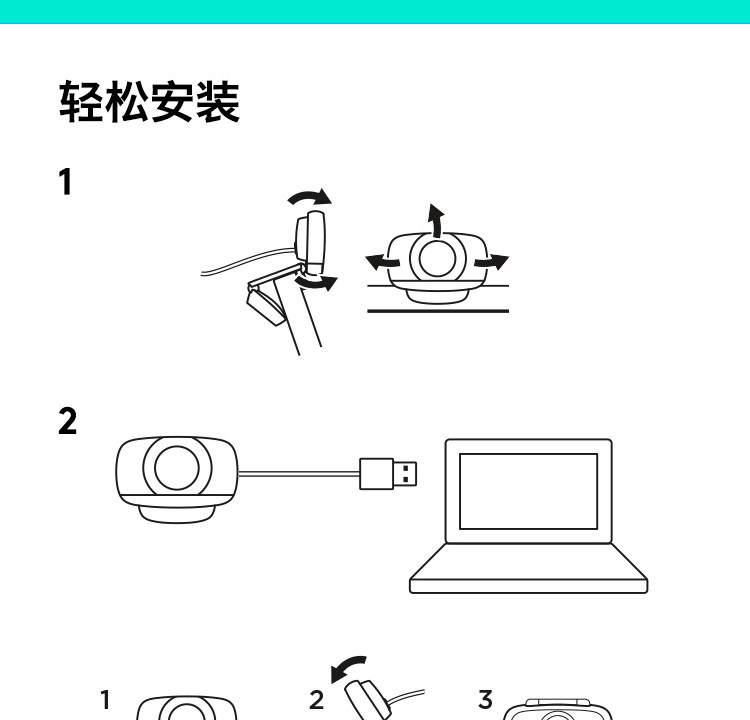 轻松安装

1

2

1

2

3