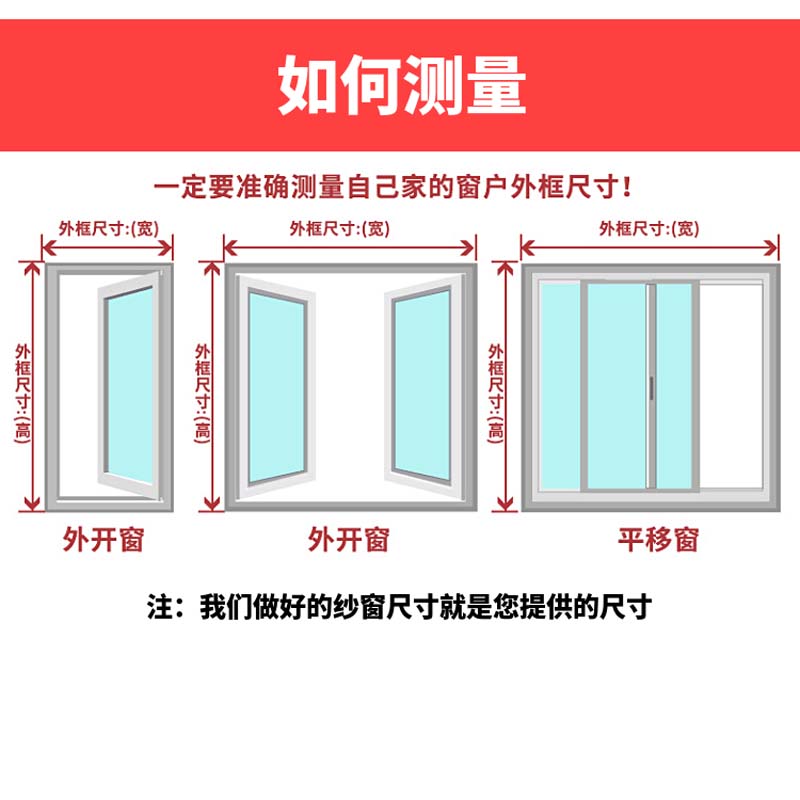 如何测量

一定要准确测量自己家的窗户外框尺寸！

外框尺寸:(宽)

外框尺寸:(高)

外开窗

外框尺寸:(宽)

外框尺寸:(高)

外开窗

外框尺寸:(宽)

外框尺寸:(高)

平移窗

注：我们做好的纱窗尺寸就是您提供的尺寸