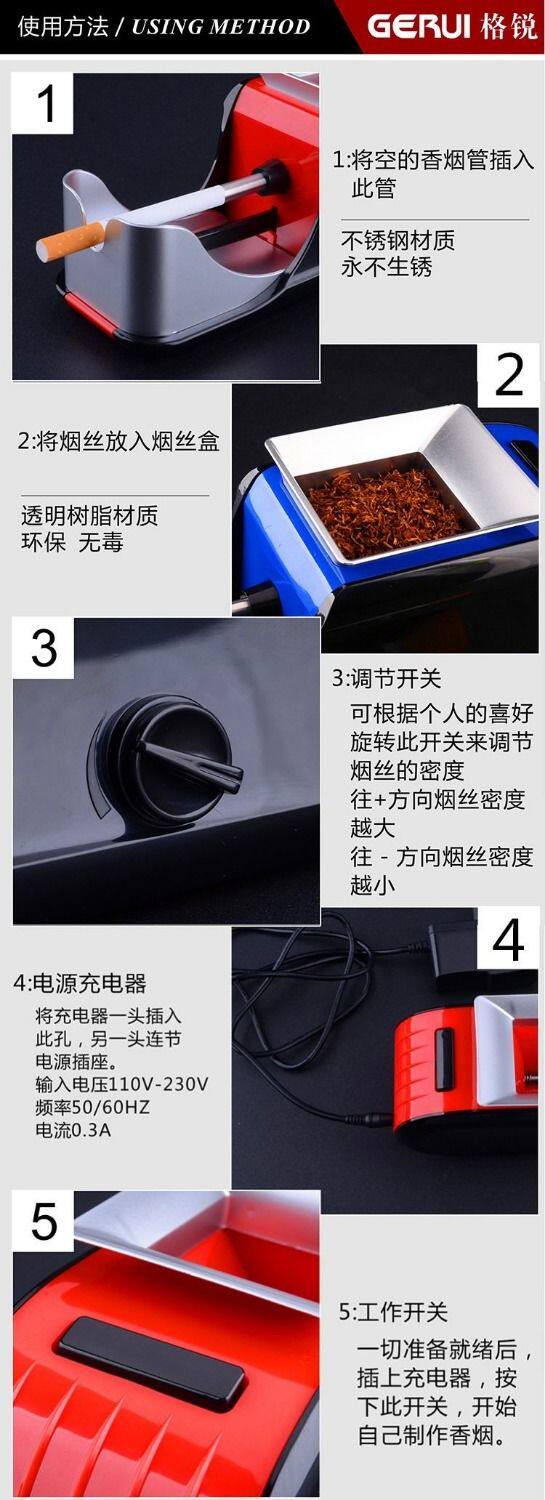 使用方法 / USING METHOD

GERUI 格锐

1

1:将空的香烟管插入此管

不锈钢材质
永不生锈

2

2:将烟丝放入烟丝盒

透明树脂材质
环保 无毒

3

3:调节开关

可根据个人的喜好旋转此开关来调节烟丝的密度
往+方向烟丝密度越大
往 - 方向烟丝密度越小

4

4:电源充电器

将充电器一头插入此孔，另一头连节电源插座。
输入电压110V-230V
频率50/60HZ
电流0.3A

5

5:工作开关

一切准备就绪后，插上充电器，按下此开关，开始自己制作香烟。