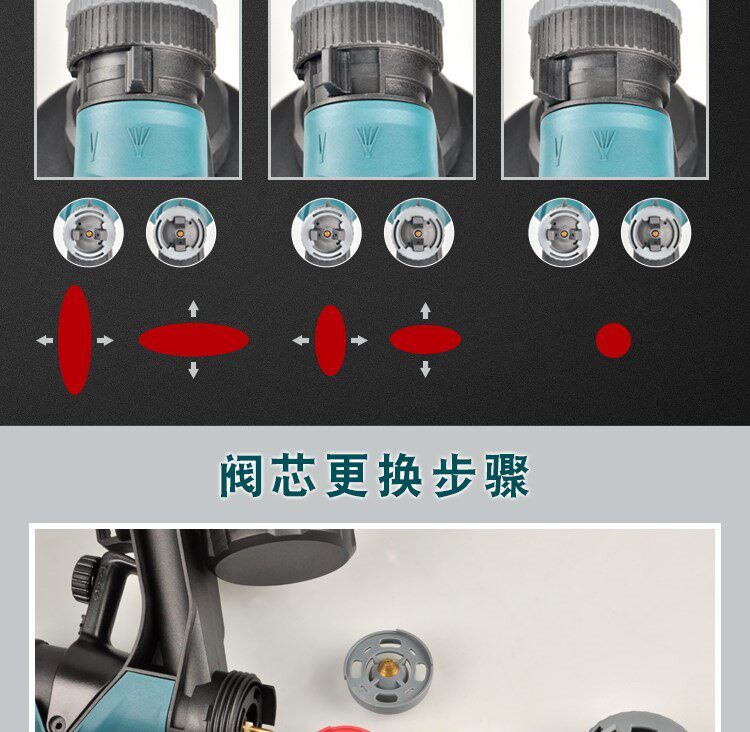 阀芯更换步骤