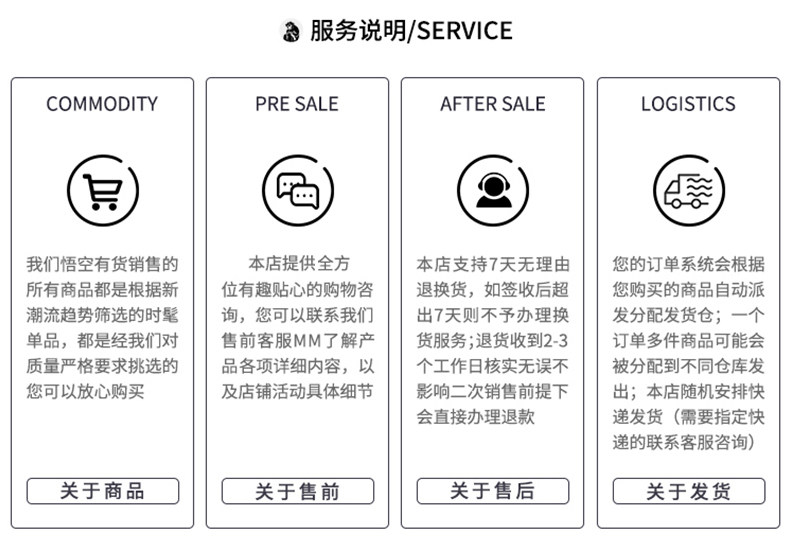 服务说明/SERVICE

COMMODITY

我们悟空有货销售的所有商品都是根据新潮流趋势筛选的时髦单品，都是经我们对质量严格要求挑选的您可以放心购买

关于商品

PRE SALE

本店提供全方位有趣贴心的购物咨询，您可以联系我们售前客服MM了解产品各项详细内容，以及店铺活动具体细节

关于售前

AFTER SALE

本店支持7天无理由退换货，如签收后超出7天则不予办理换货服务;退货收到2-3个工作日核实无误不影响二次销售前提下会直接办理退款

关于售后

LOGISTICS

您的订单系统会根据您购买的商品自动派发分配发货仓；一个订单多件商品可能会被分配到不同仓库发出；本店随机安排快递发货（需要指定快递的联系客服咨询）

关于发货