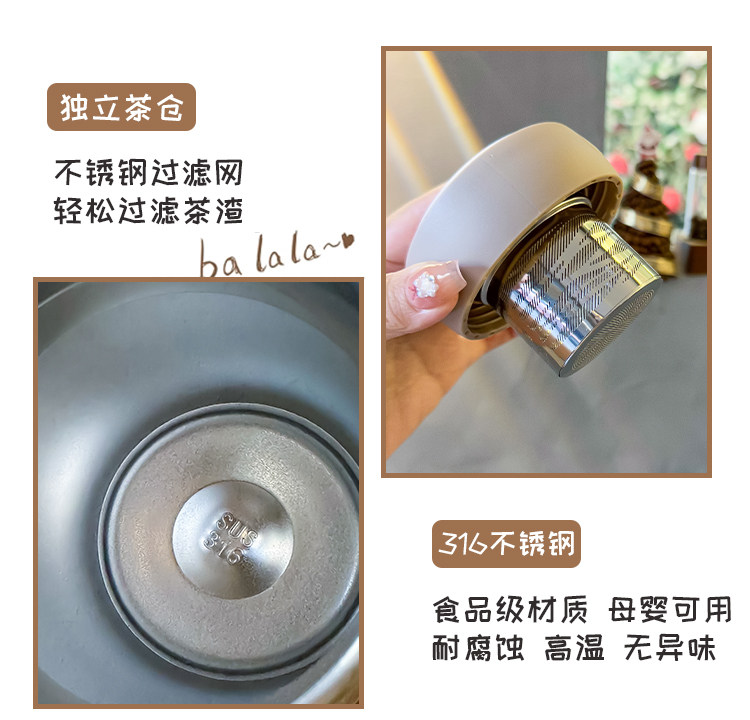 独立茶仓

不锈钢过滤网
轻松过滤茶渣

balala~

SUS
316

316不锈钢

食品级材质 母婴可用
耐腐蚀 高温 无异味