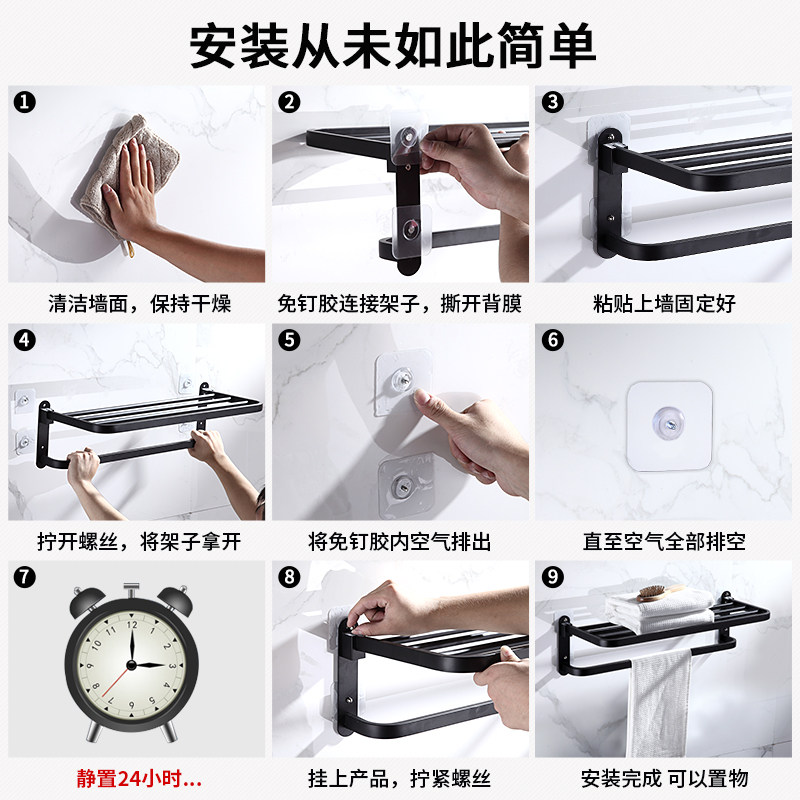 安装从未如此简单

❶
清洁墙面，保持干燥

❷
免钉胶连接架子，撕开背膜

❸
粘贴上墙固定好

❹
拧开螺丝，将架子拿开

❺
将免钉胶内空气排出

❻
直至空气全部排空

❼
12 1 2 3 4 5 6 7 8 9 10 11
静置24小时...

❽
挂上产品，拧紧螺丝

❾
安装完成 可以置物