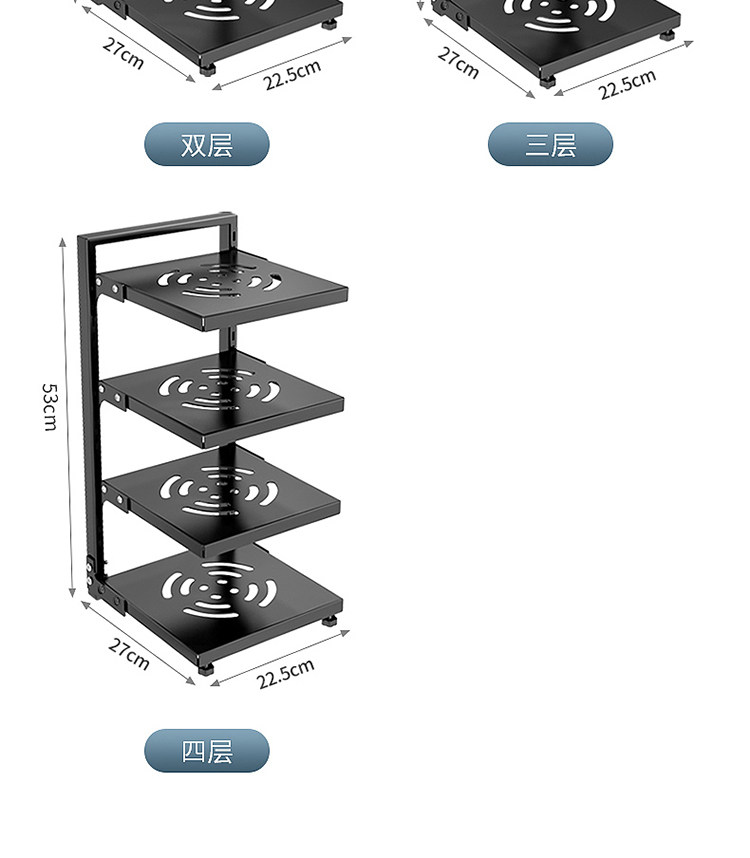 27cm
22.5cm
双层

27cm
22.5cm
三层

53cm
27cm
22.5cm
四层