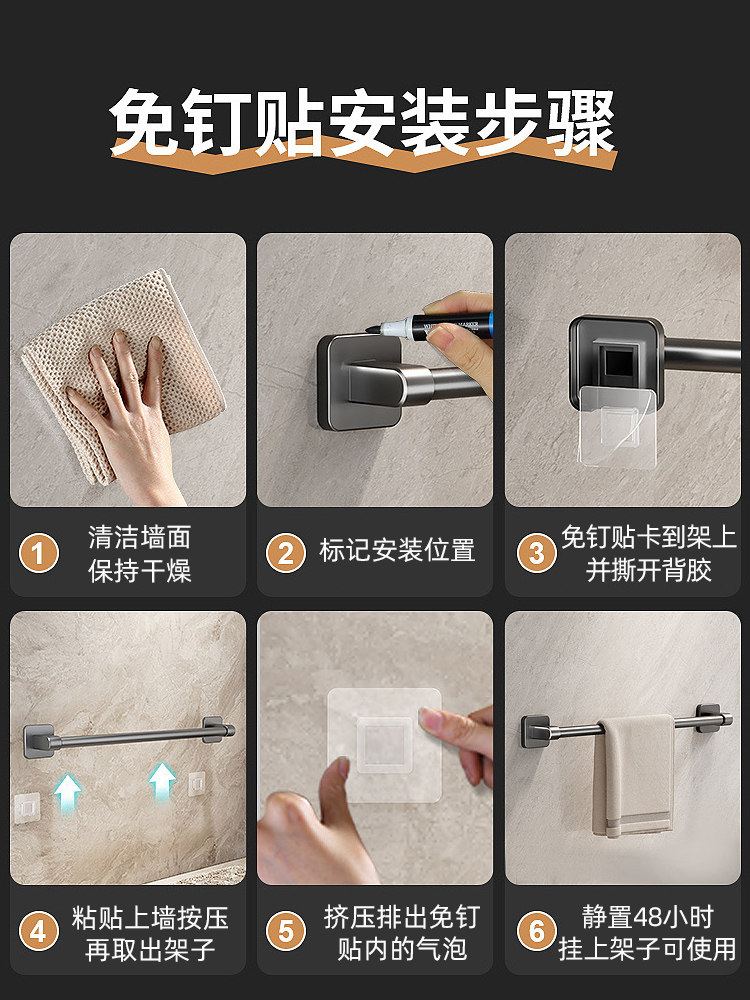 免钉贴安装步骤

1 清洁墙面 保持干燥

2 标记安装位置

3 免钉贴卡到架上 并撕开背胶

4 粘贴上墙按压 再取出架子

5 挤压排出免钉 贴内的气泡

6 静置48小时 挂上架子可使用