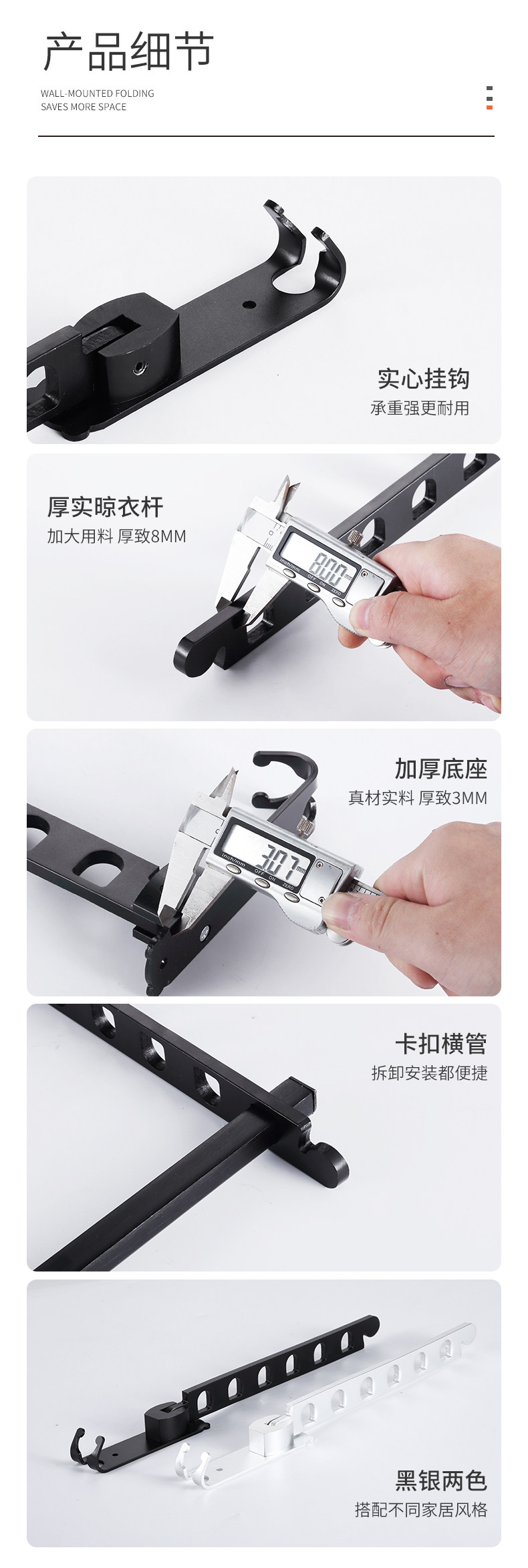 产品细节

WALL-MOUNTED FOLDING
SAVES MORE SPACE

实心挂钩
承重强更耐用

厚实晾衣杆
加大用料 厚致8MM

inch/mm OFF ON ZERO
8.00 mm

加厚底座
真材实料 厚致3MM

inch/mm OFF ON ZERO
3.07 mm

卡扣横管
拆卸安装都便捷

黑银两色
搭配不同家居风格