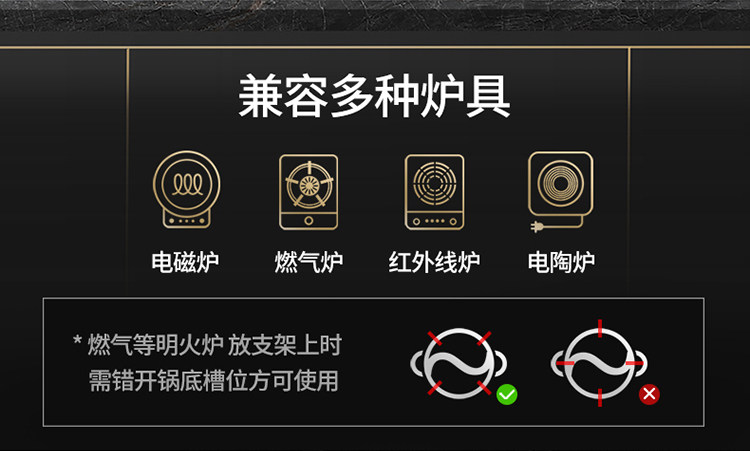 兼容多种炉具

电磁炉 燃气炉 红外线炉 电陶炉

* 燃气等明火炉 放支架上时
需错开锅底槽位方可使用