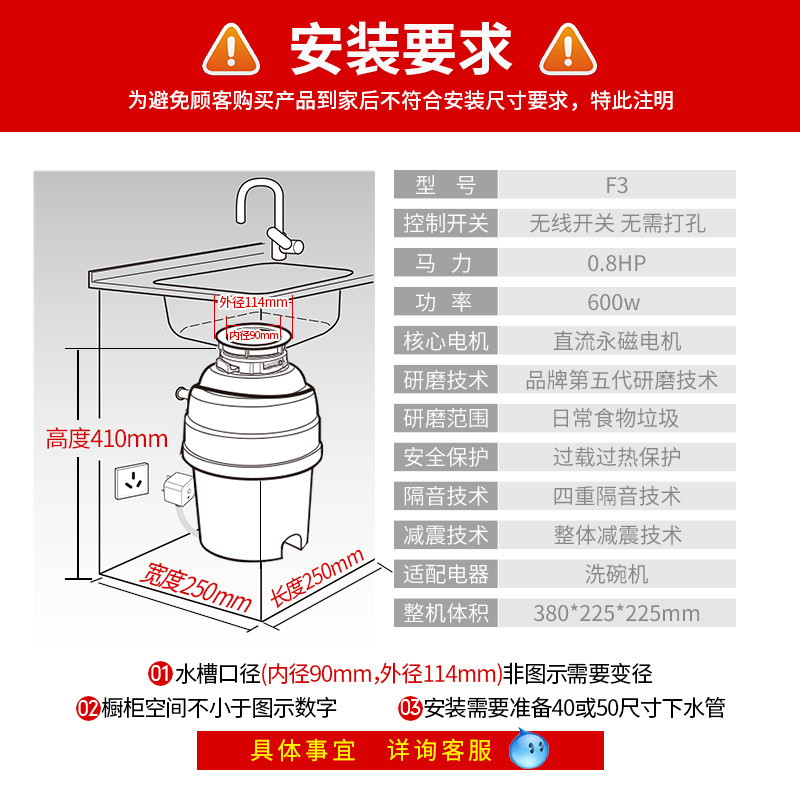 安装要求
为避免顾客购买产品到家后不符合安装尺寸要求，特此注明

外径114mm
内径90mm
高度410mm
宽度250mm
长度250mm

| 型　号 | F3 |
|---|---|
| 控制开关 | 无线开关 无需打孔 |
| 马　力 | 0.8HP |
| 功　率 | 600w |
| 核心电机 | 直流永磁电机 |
| 研磨技术 | 品牌第五代研磨技术 |
| 研磨范围 | 日常食物垃圾 |
| 安全保护 | 过载过热保护 |
| 隔音技术 | 四重隔音技术 |
| 减震技术 | 整体减震技术 |
| 适配电器 | 洗碗机 |
| 整机体积 | 380*225*225mm |

01 水槽口径(内径90mm,外径114mm)非图示需要变径
02 橱柜空间不小于图示数字
03 安装需要准备40或50尺寸下水管

具体事宜　详询客服