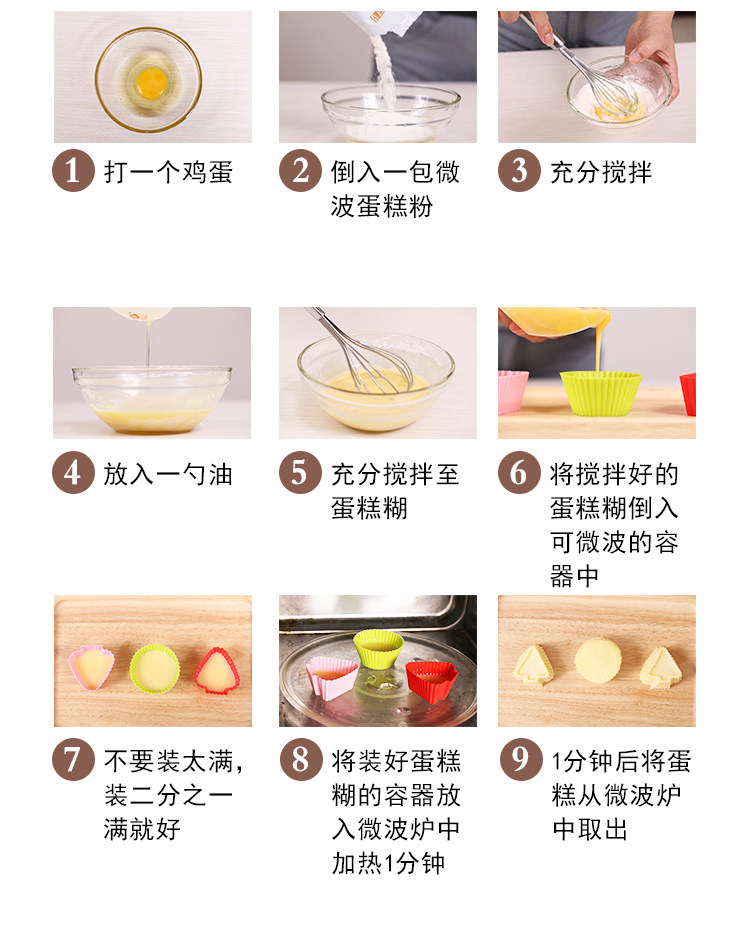 1 打一个鸡蛋

2 倒入一包微波蛋糕粉

3 充分搅拌

4 放入一勺油

5 充分搅拌至蛋糕糊

6 将搅拌好的蛋糕糊倒入可微波的容器中

7 不要装太满，装二分之一满就好

8 将装好蛋糕糊的容器放入微波炉中加热1分钟

9 1分钟后将蛋糕从微波炉中取出